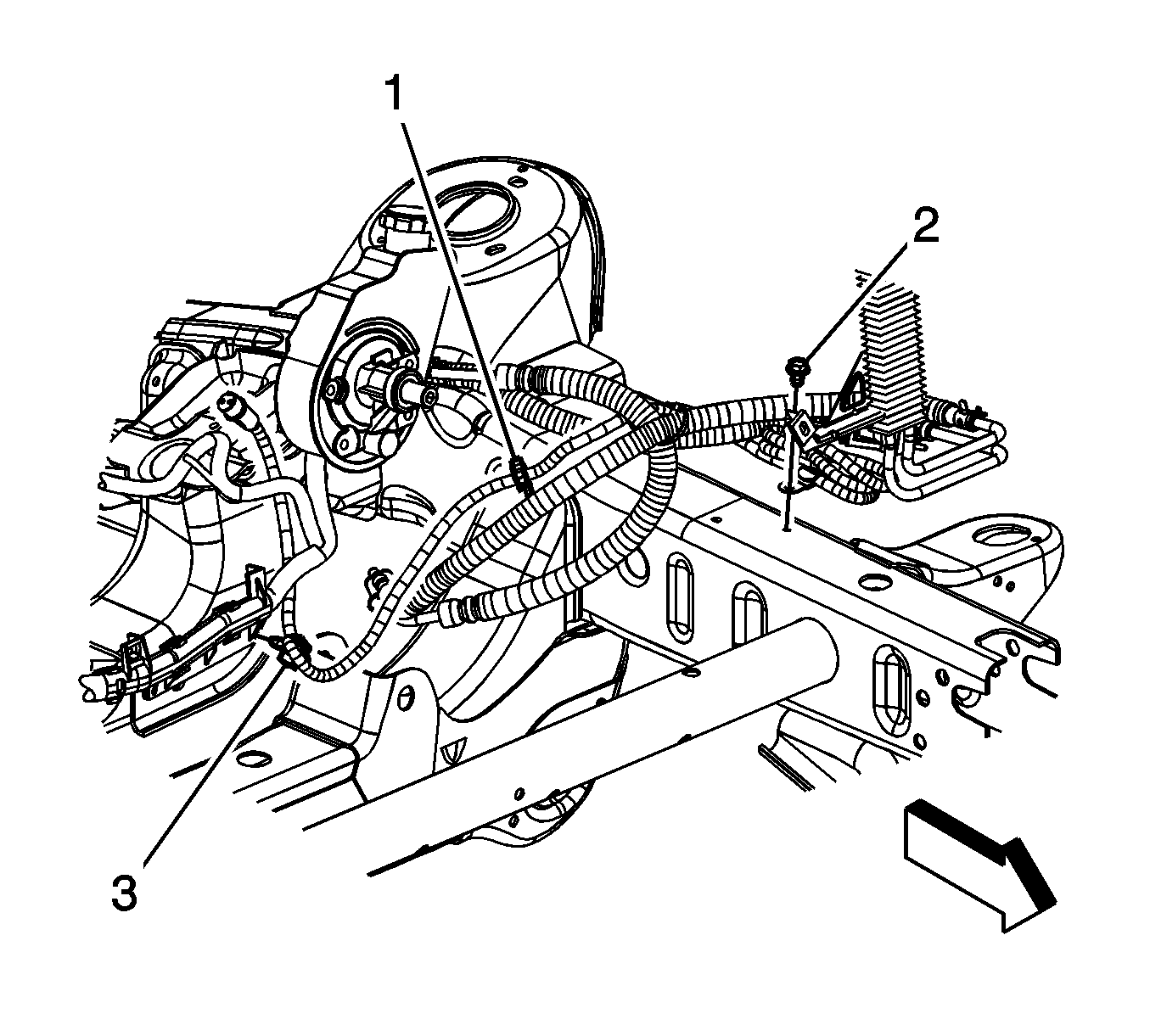 1
2
3