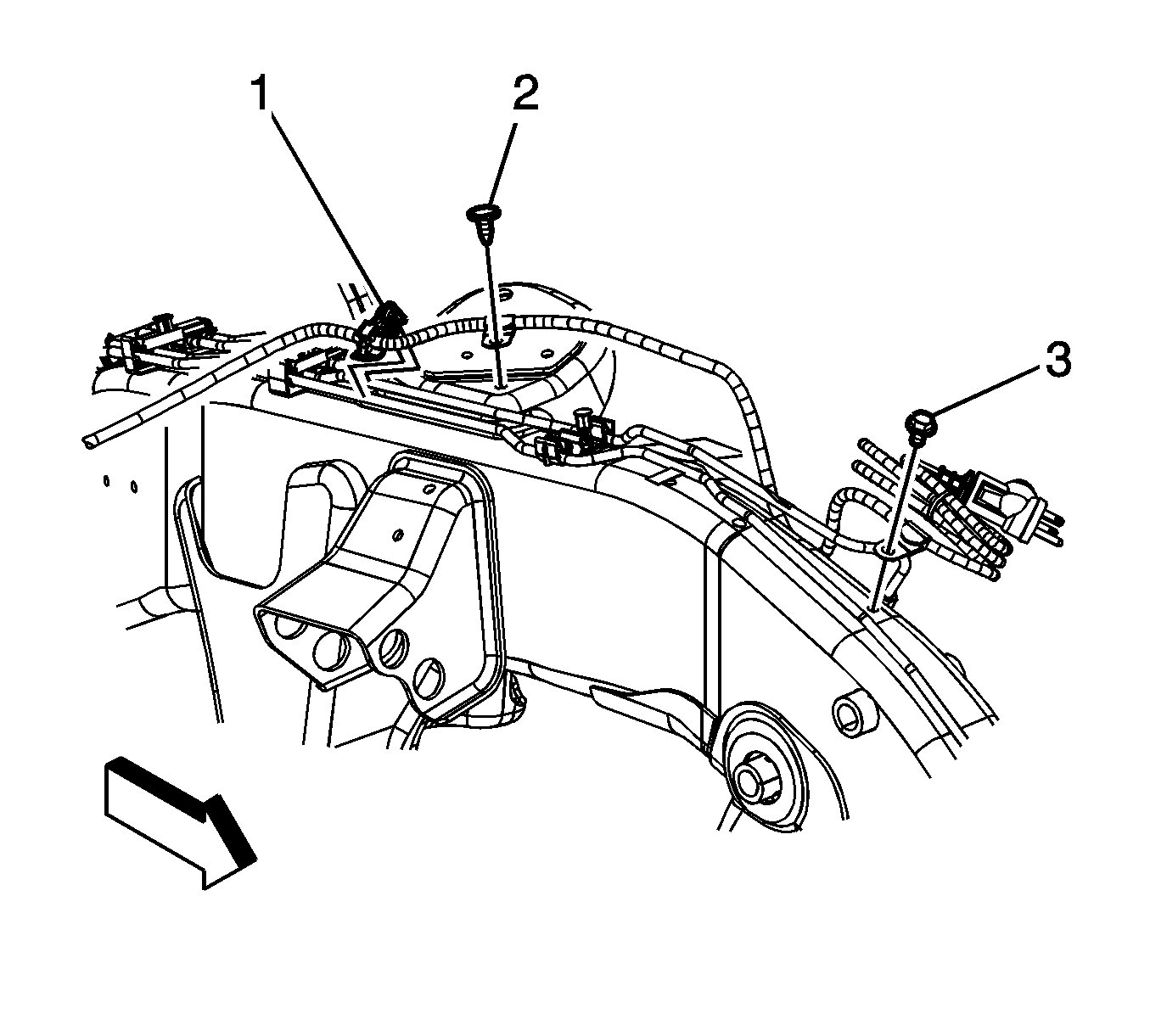 1
2
3