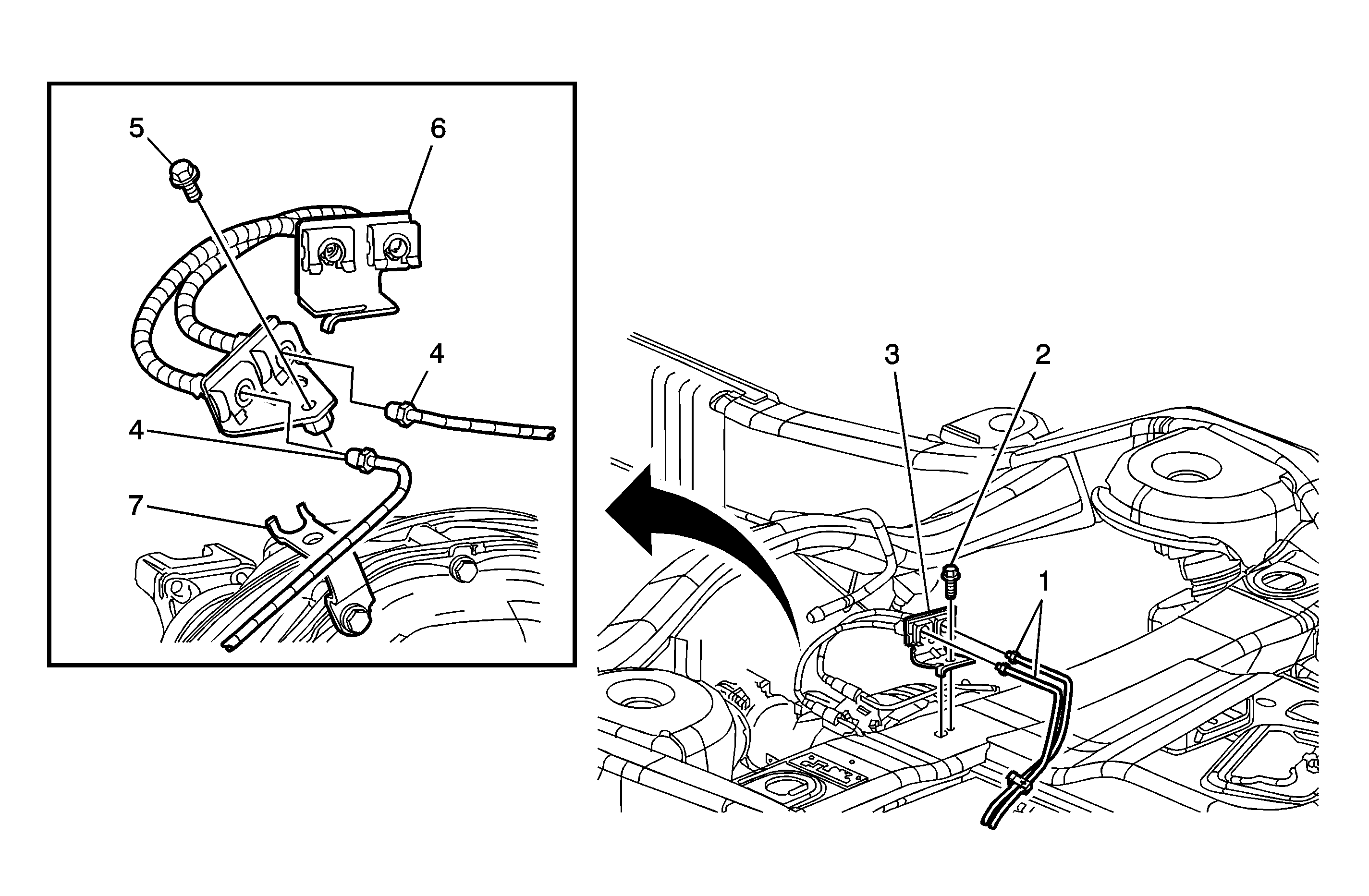 5
6
4
4
7
3
2
1