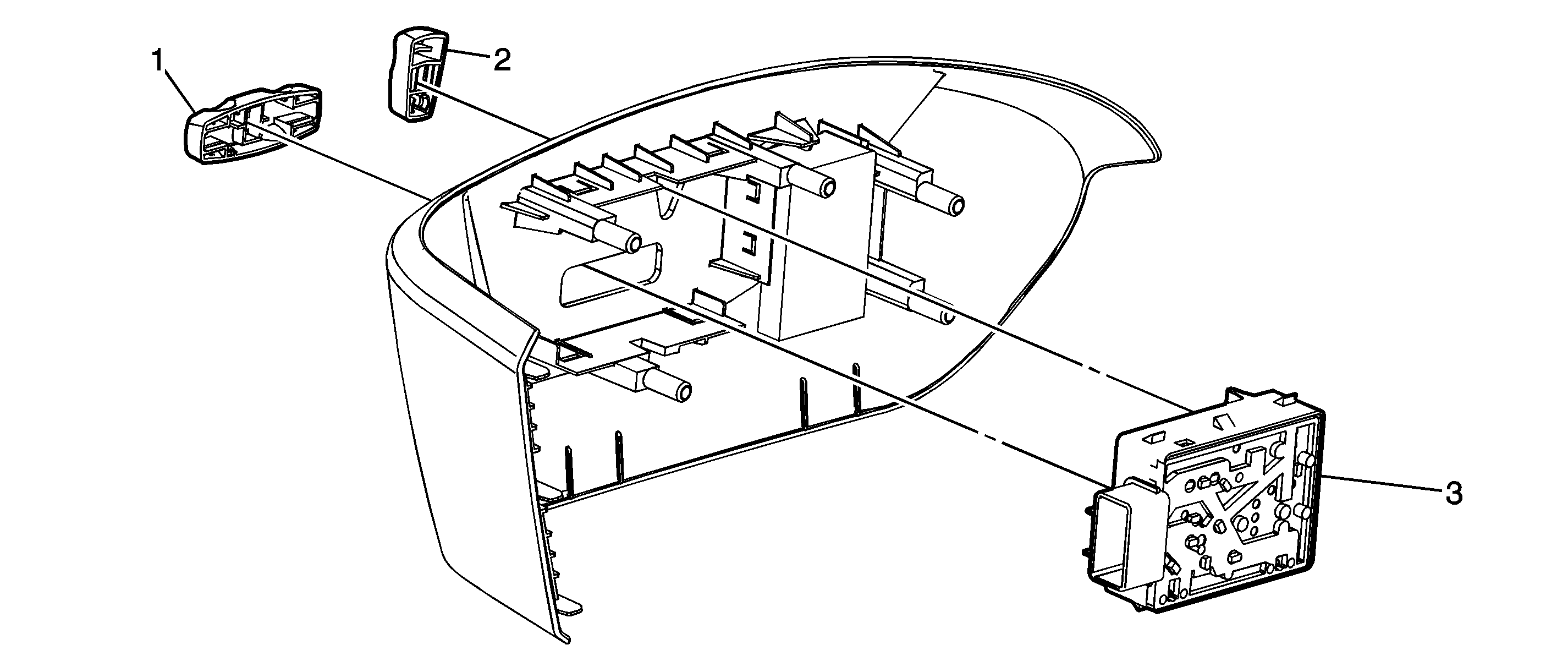 1
2
3