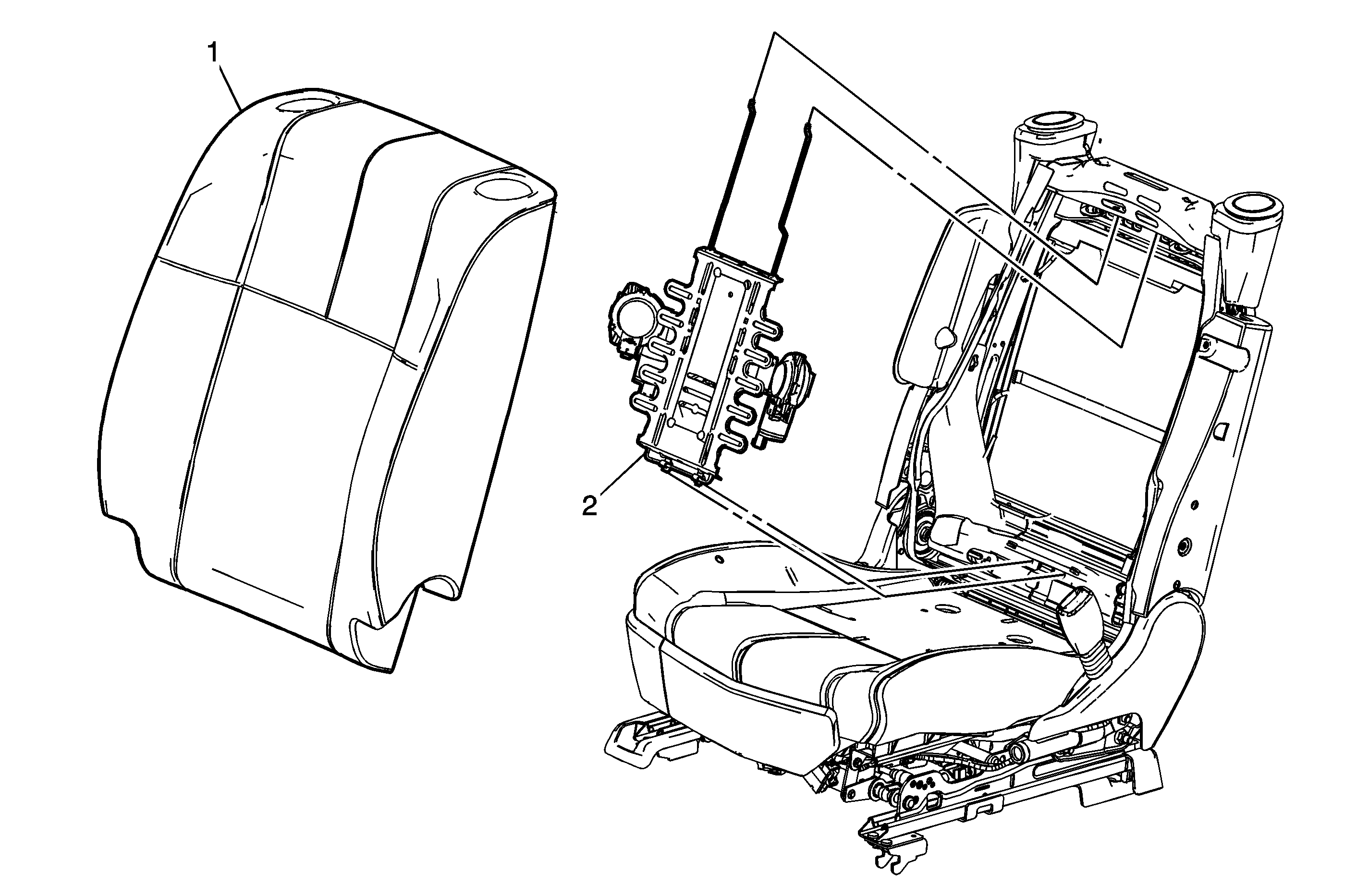 1

2