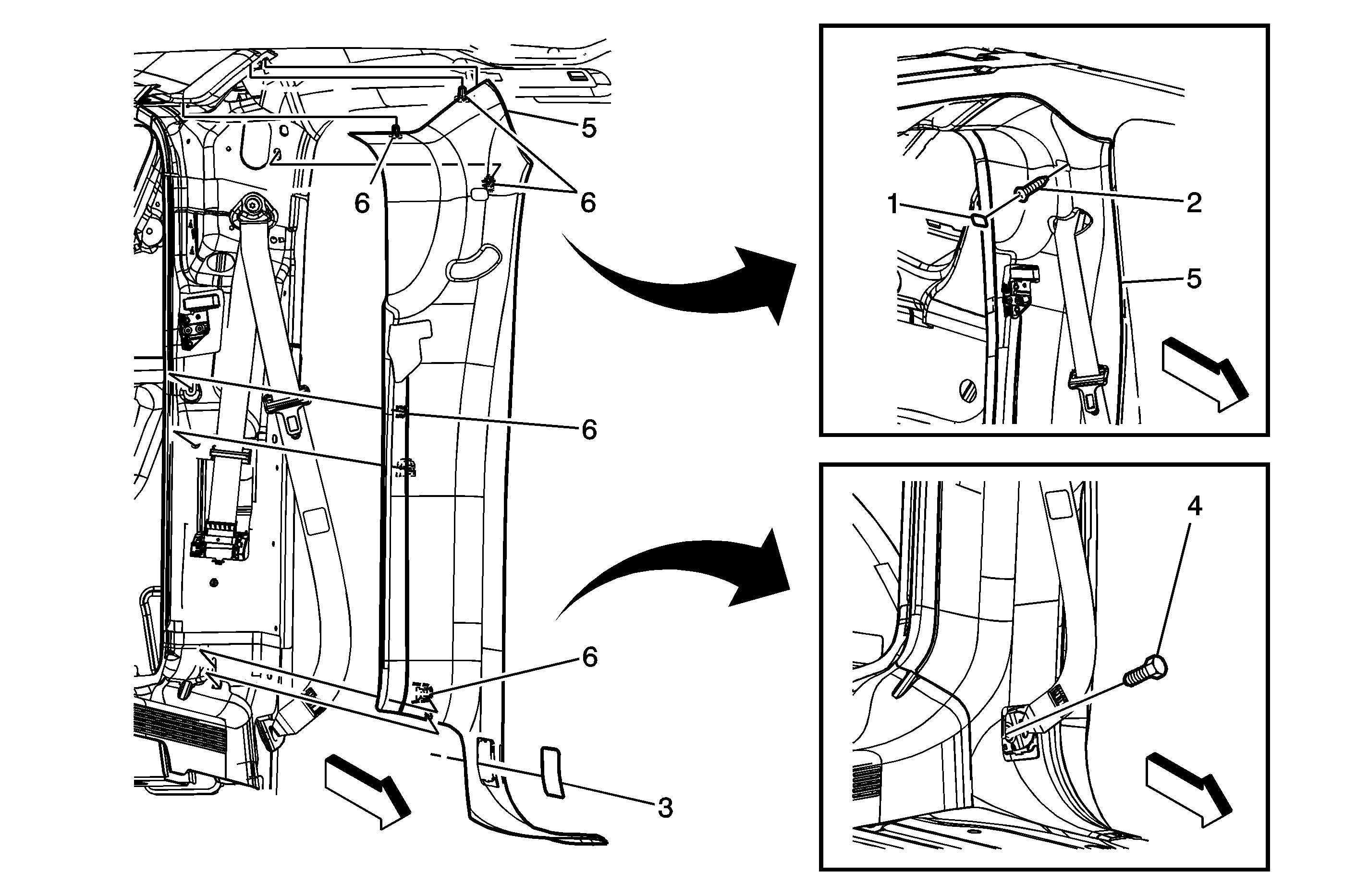 5
6
6
6
6
3
1
2
5
4