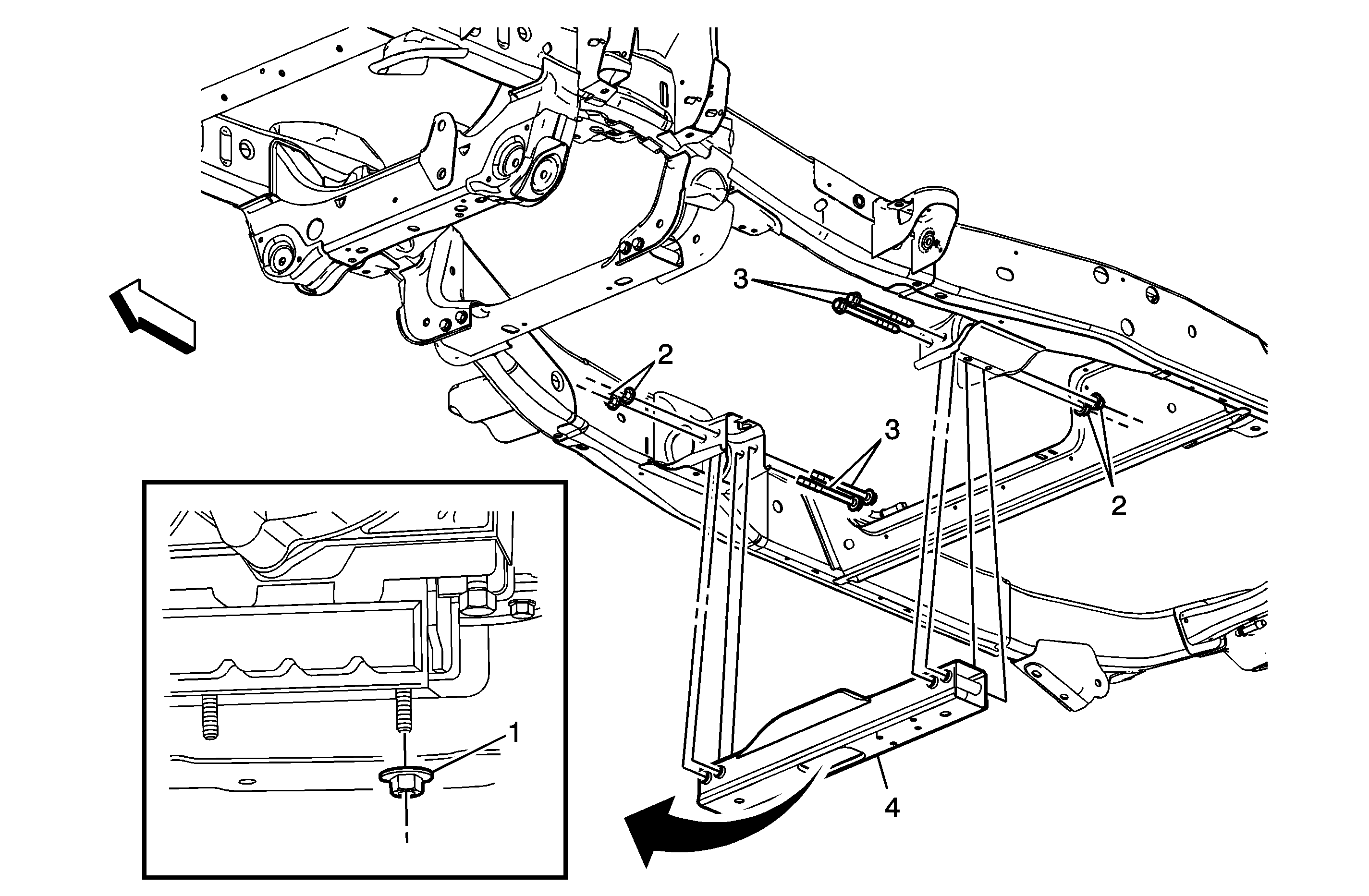 3
2
3
2
1
4