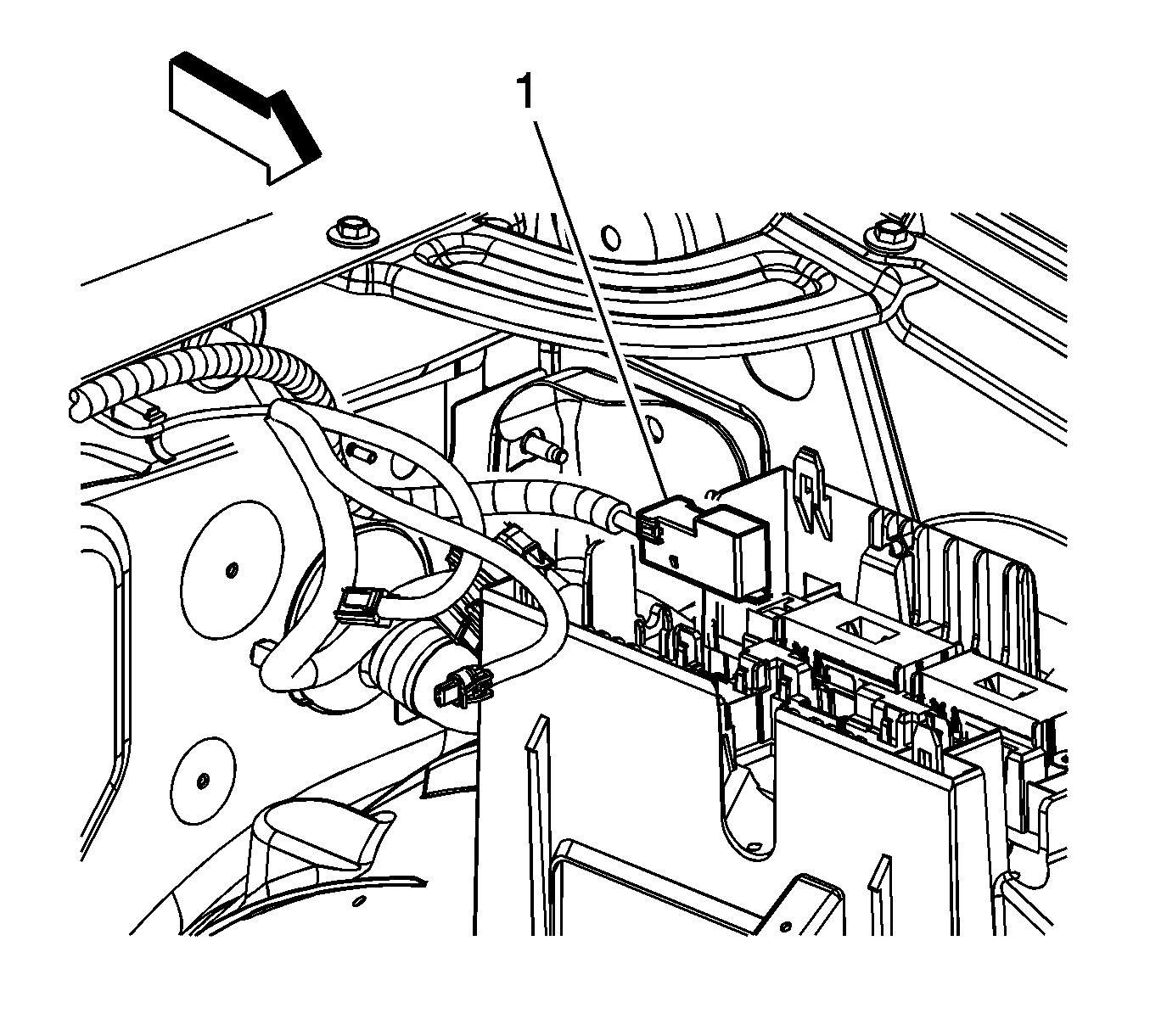 1