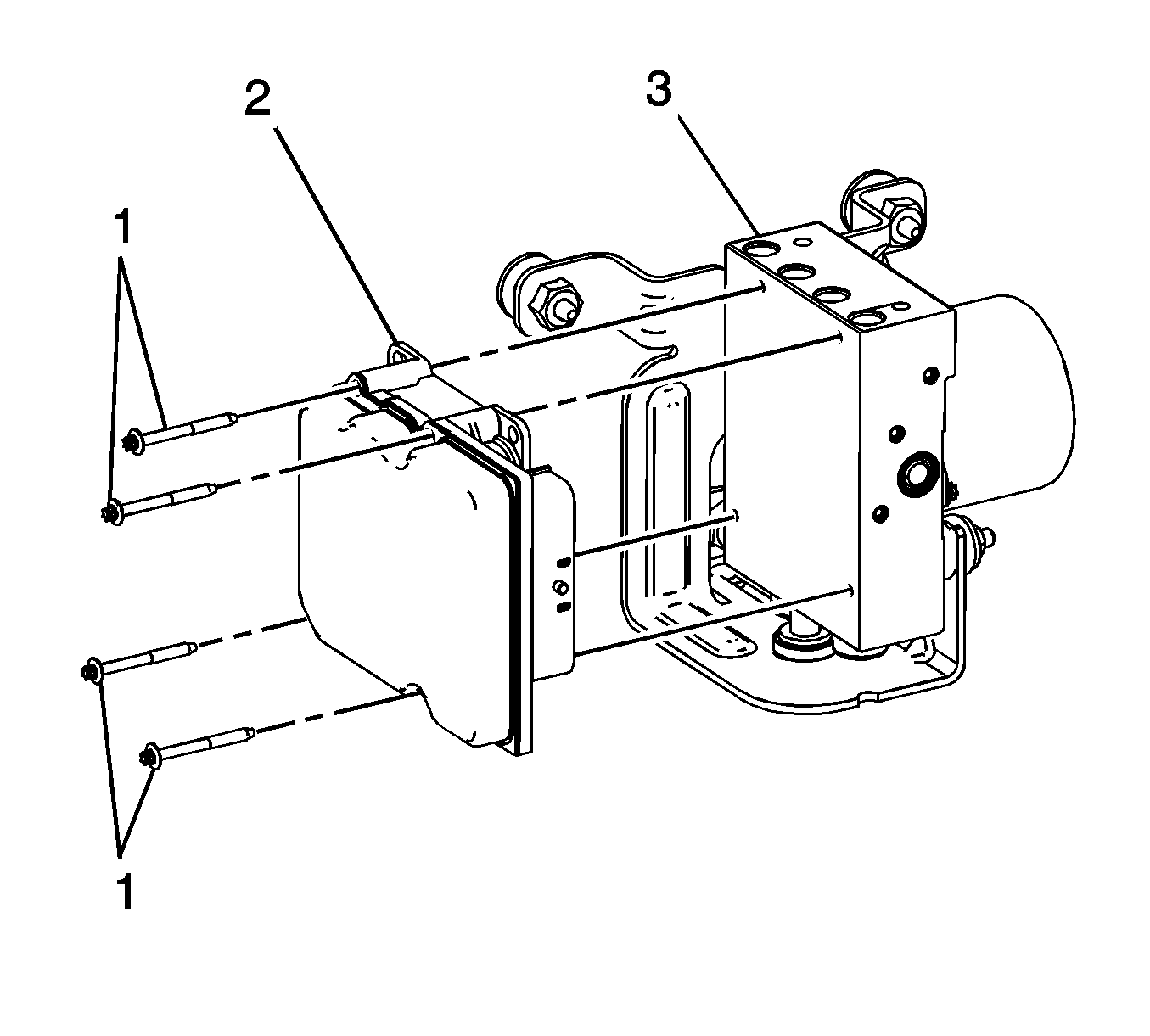 2
3
1
1