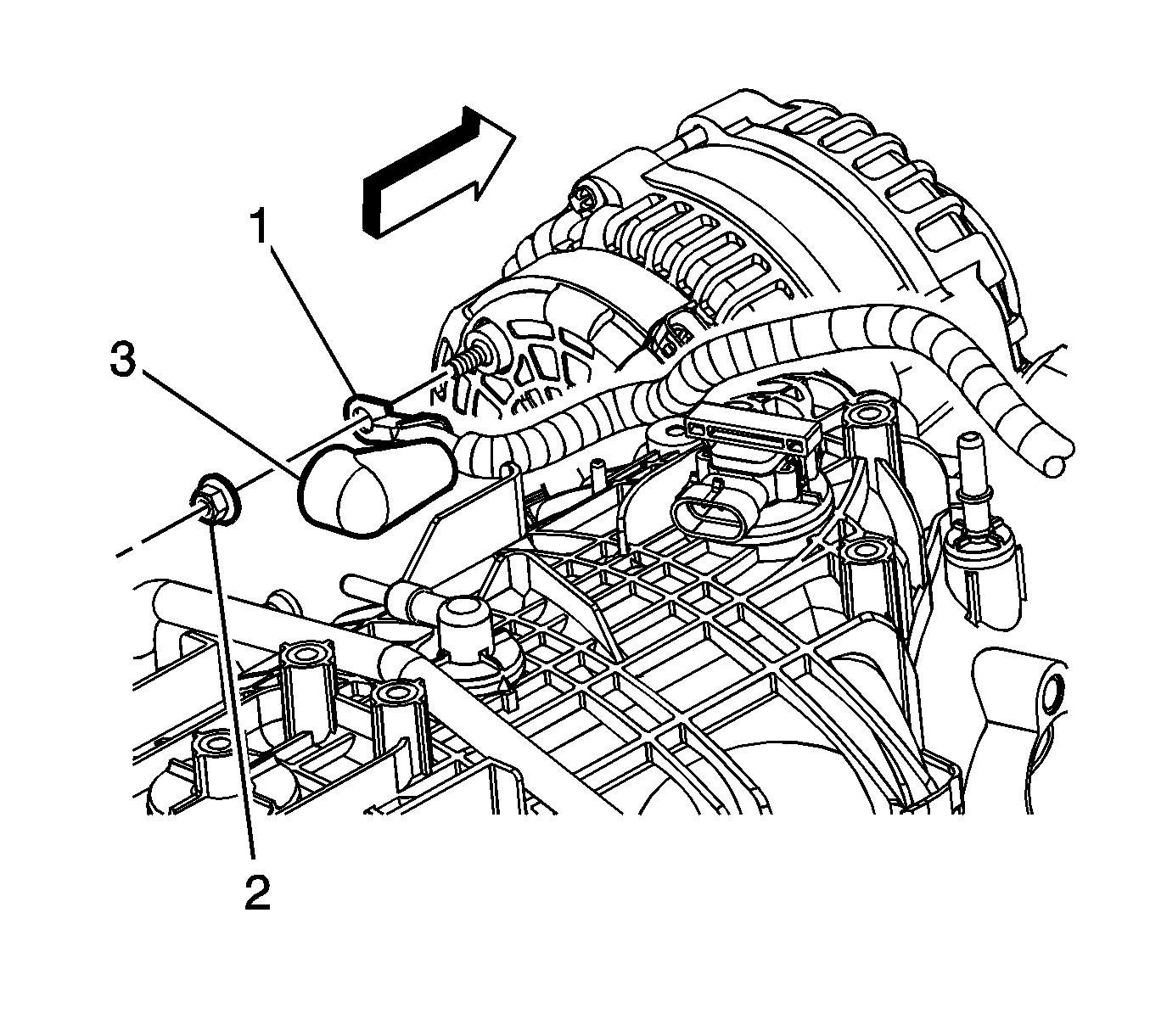 1
3
2