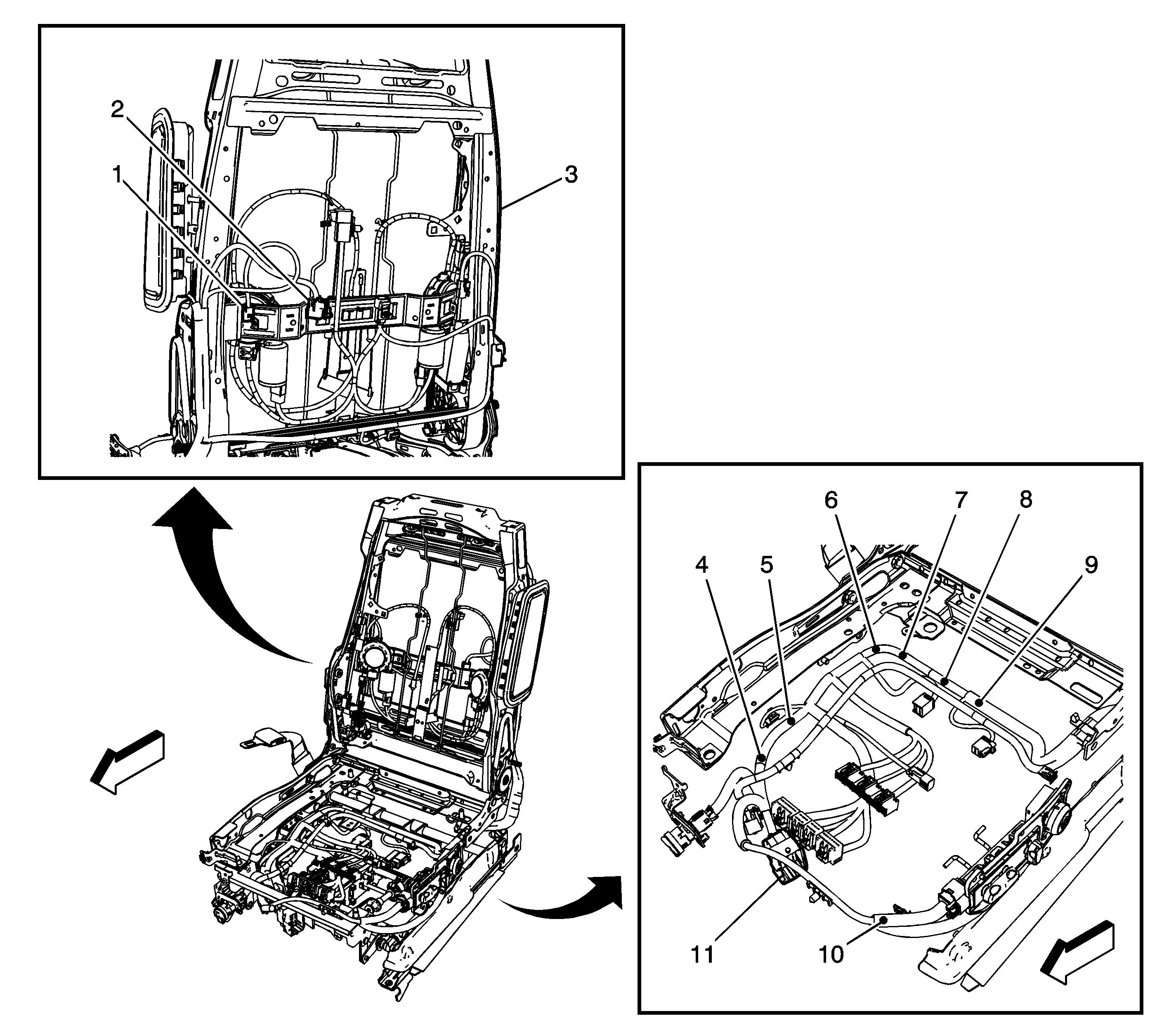 2
1
3
6
7
8
4
5
9
11
10