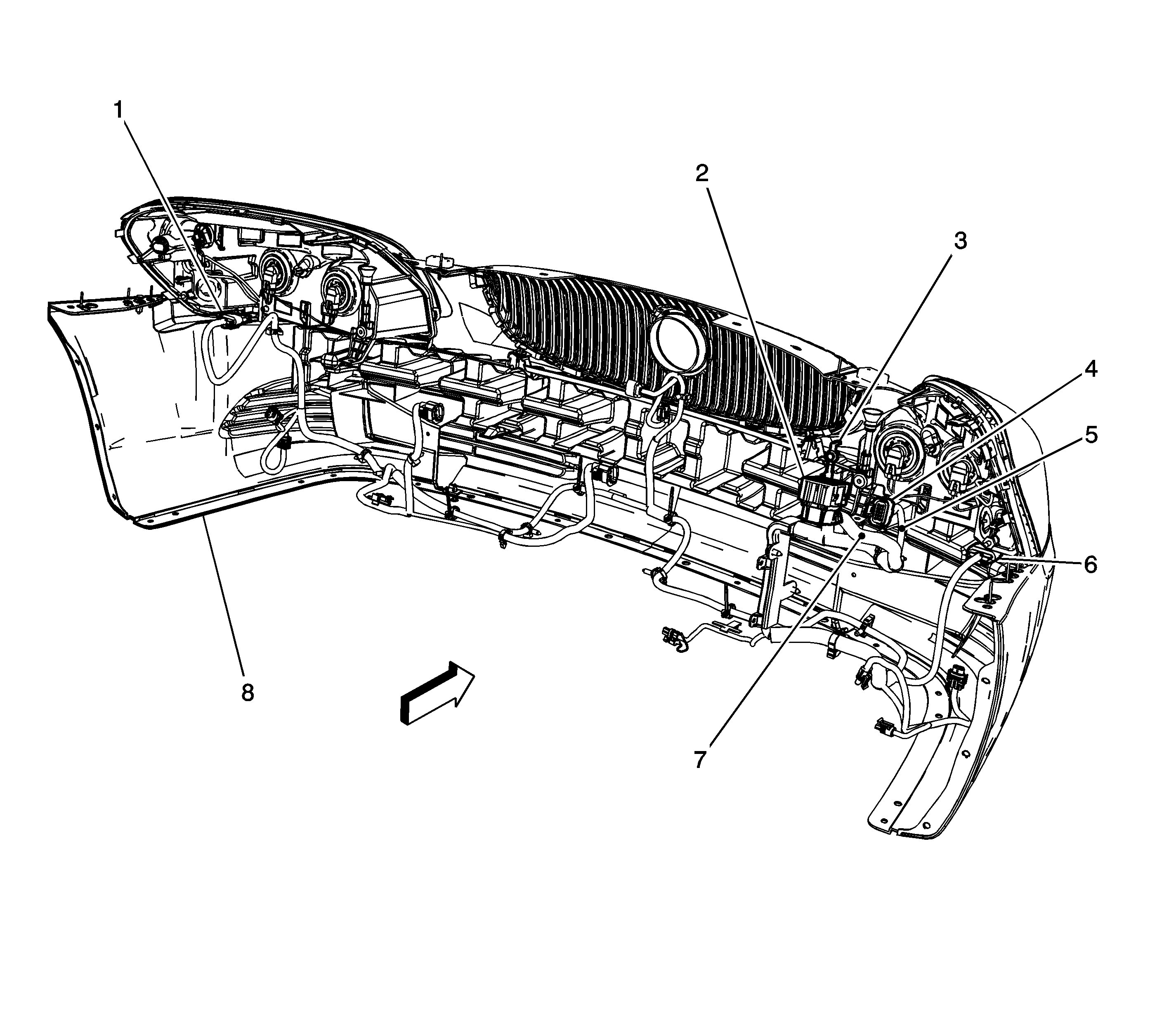 1
2
3
4
5
6
7
8