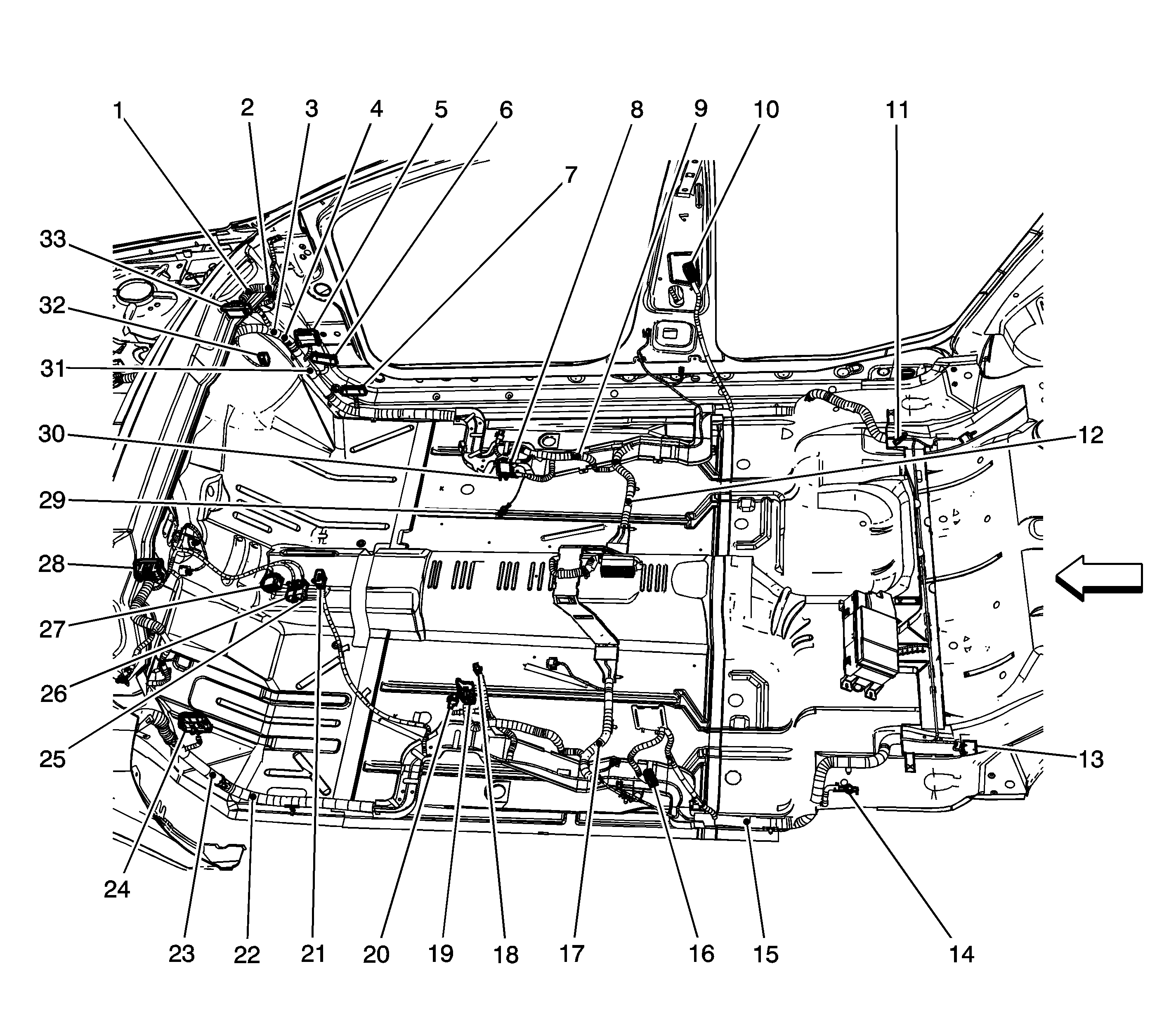 1 2 3 4 5 6 8 9 10 11

7

33

32

31

30 12

29

28

27

26

25

13

24

23 22 21 20 19 18 17 16 15 14