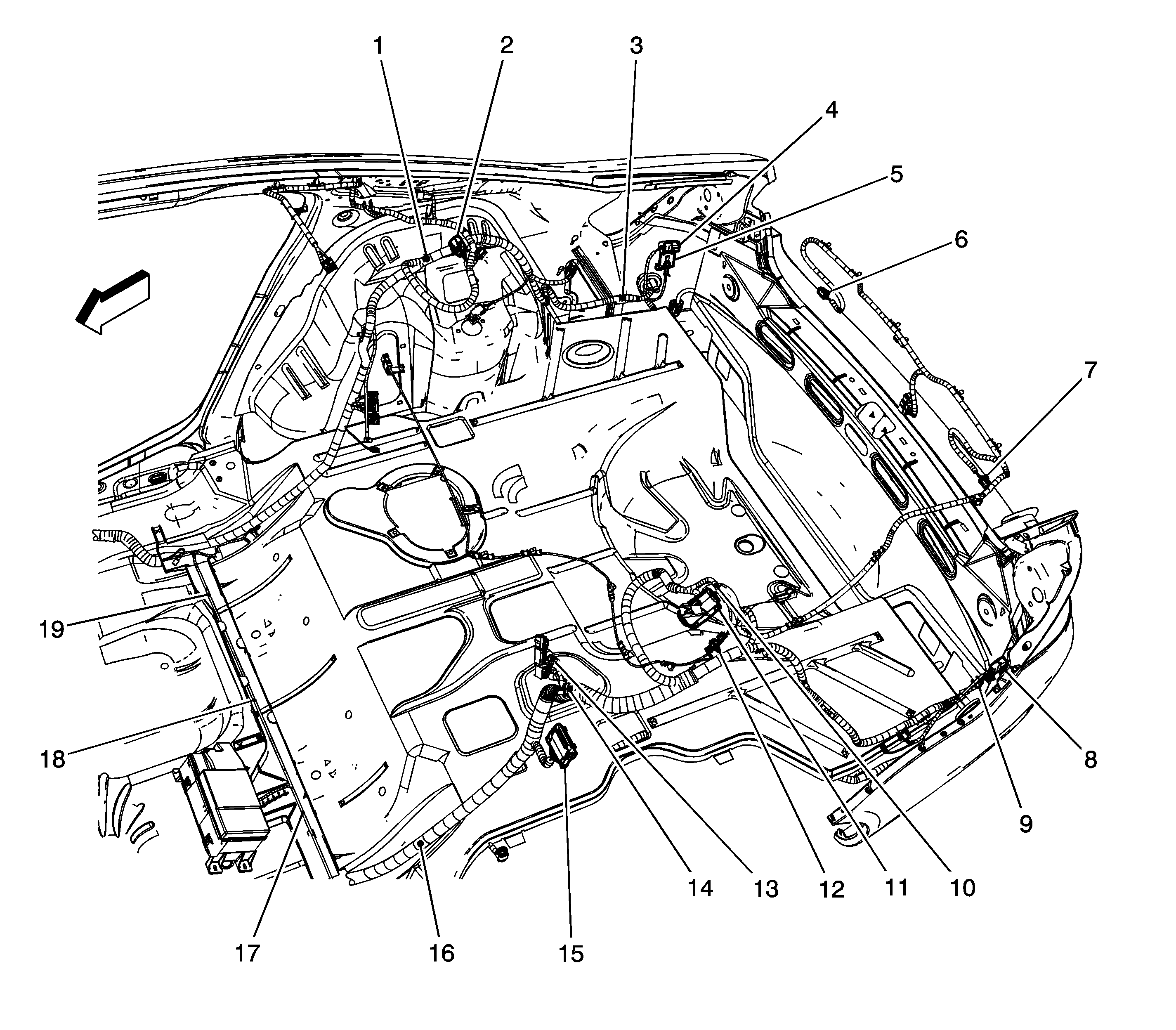 1
2
3
4
5
6
7
8
9
10
11
12
13
14
15
16
17
18
19