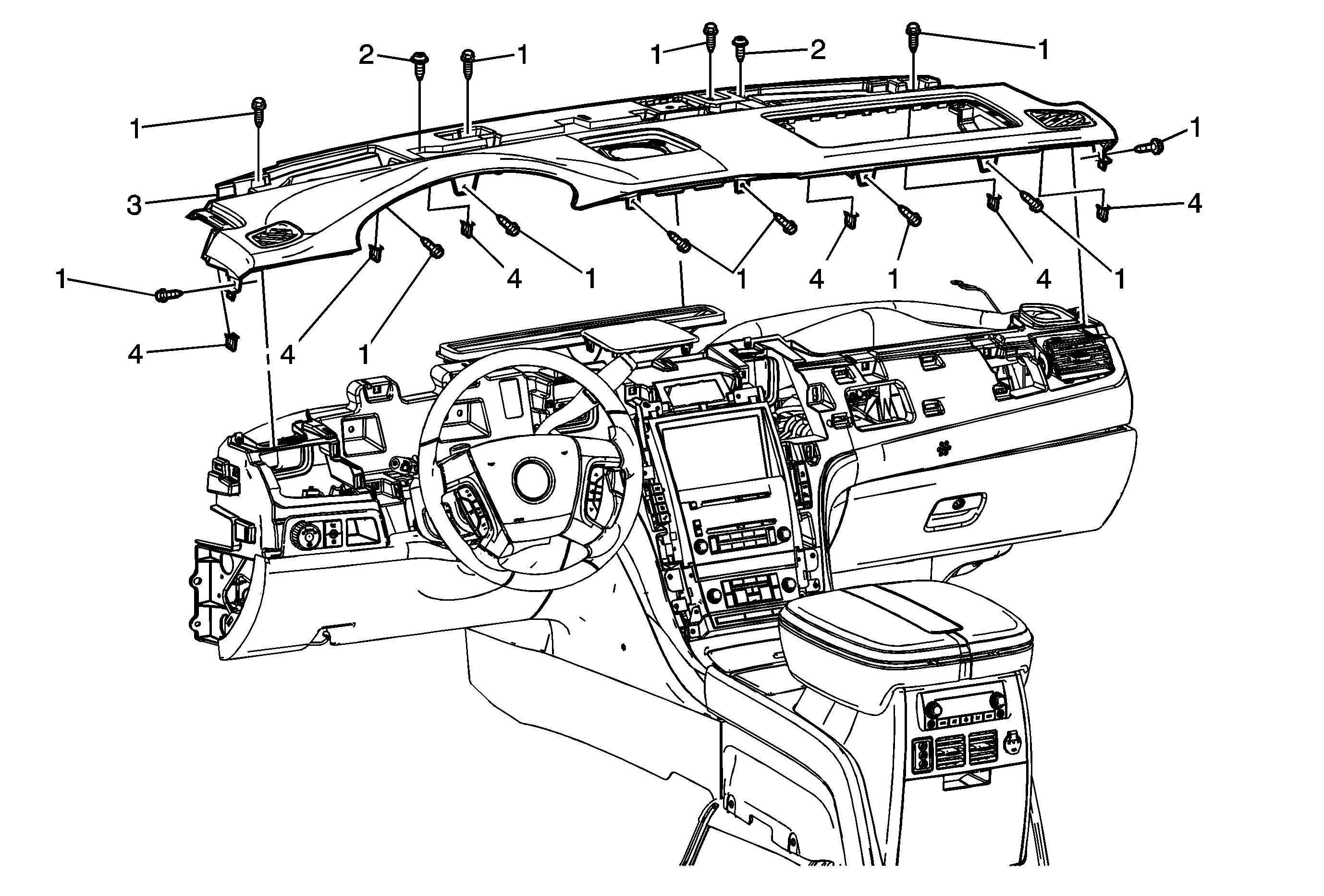 2
1
1
2
1
1
1
3
4
1
4
1
1
4
1
4
1
4
4
1