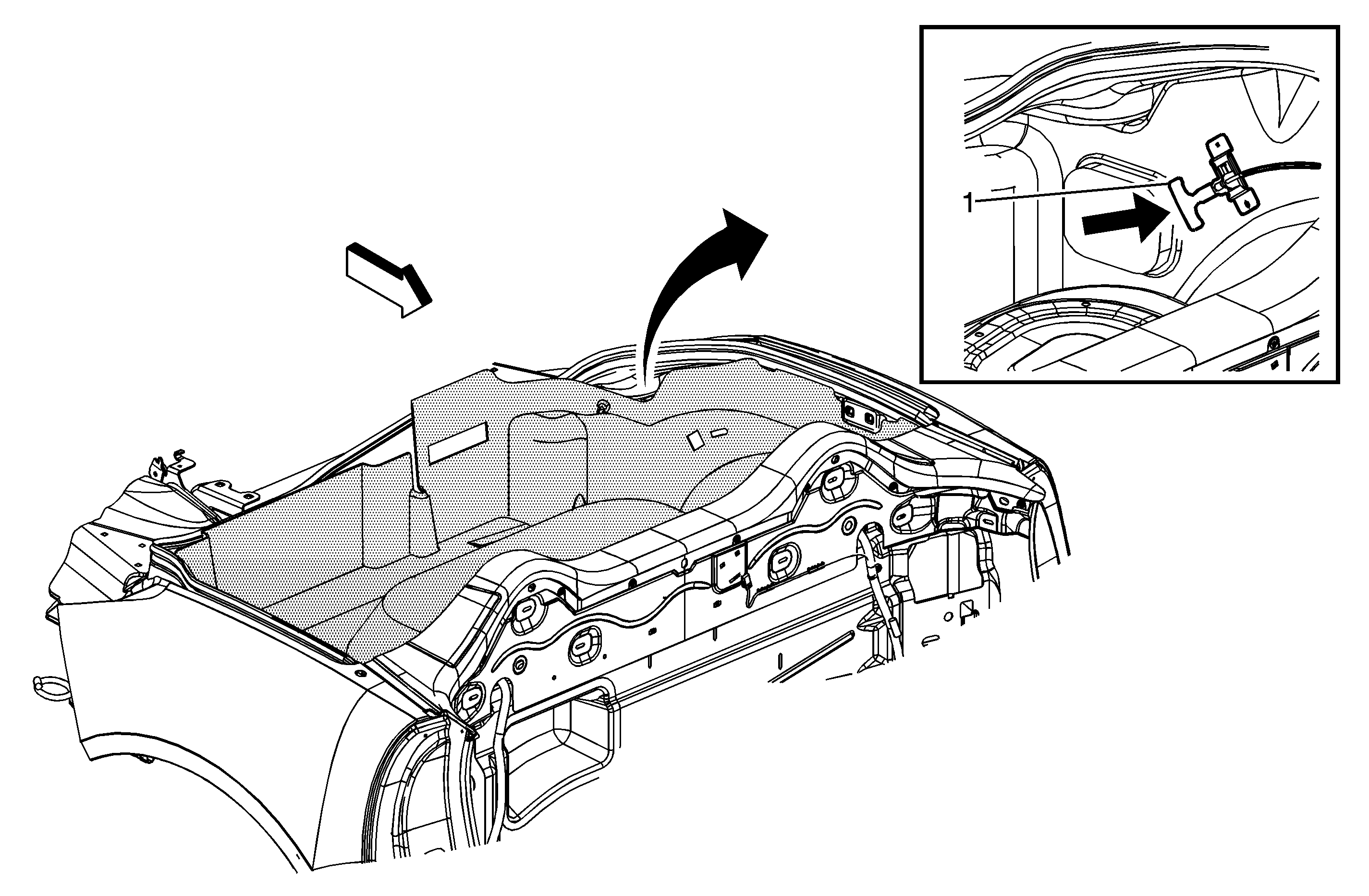 1