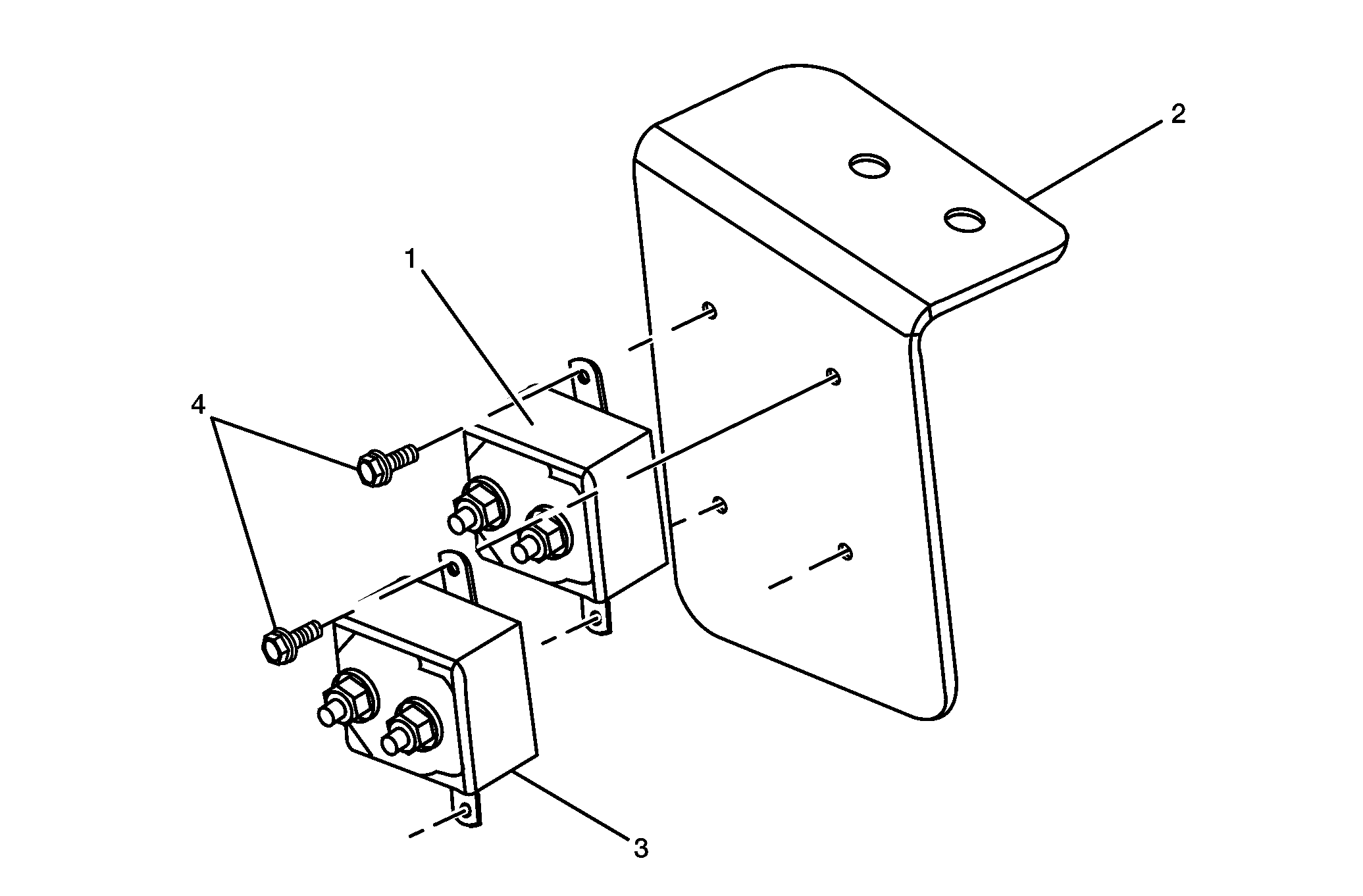 2
1
4
3