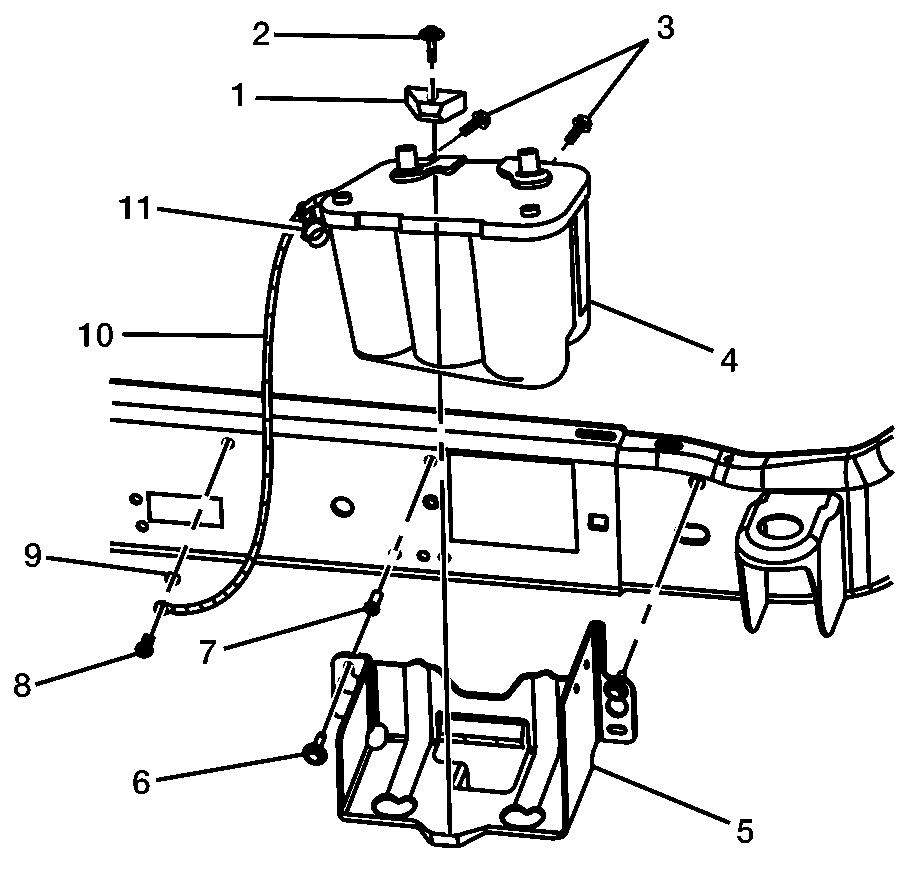 2
3
1
11
10
4
9
7
8
6
5