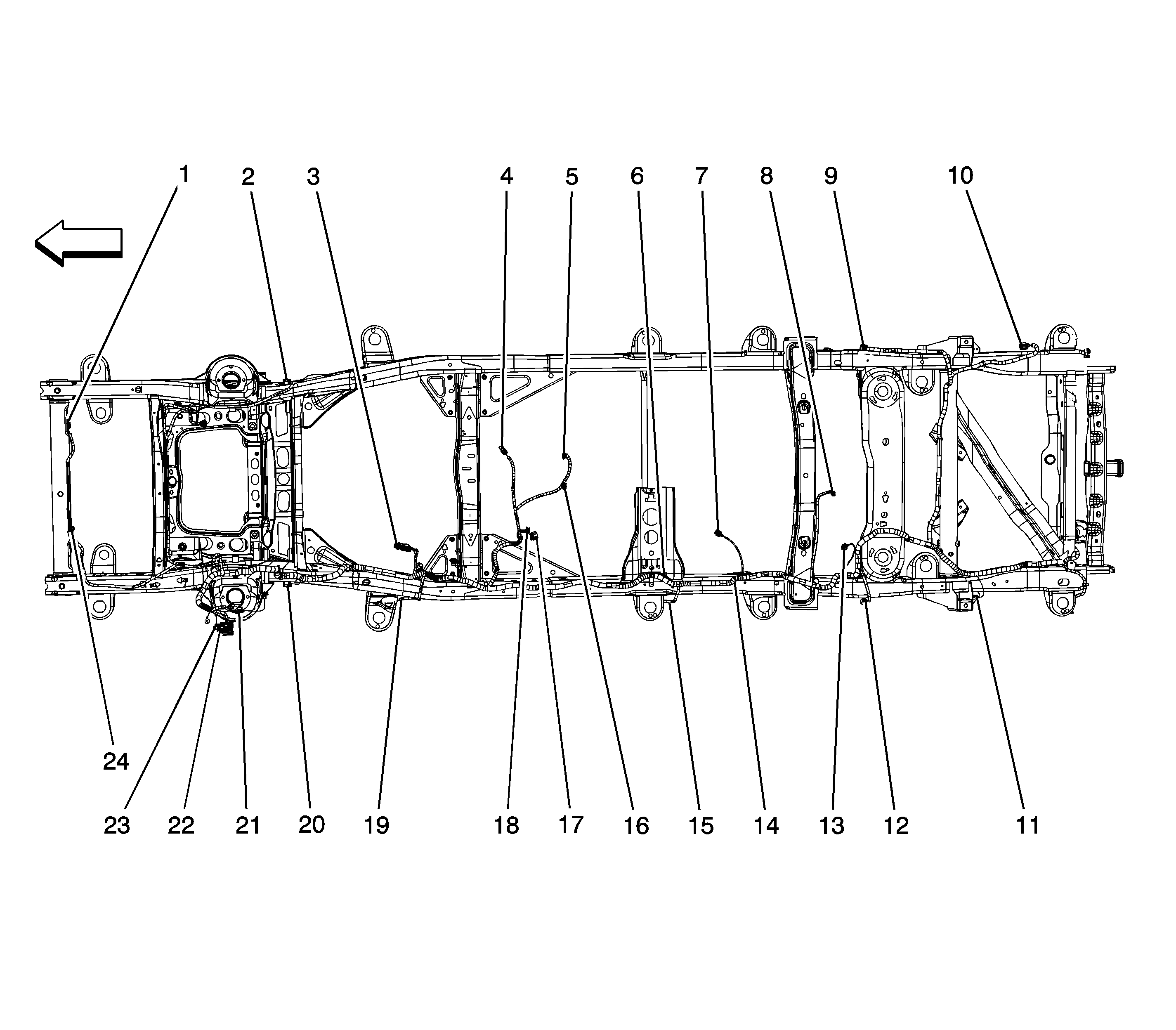 1 2 3 4 5 6 7 8 9 10

24

23 22 21 20 19 18 17 16 15 14 13 12 11