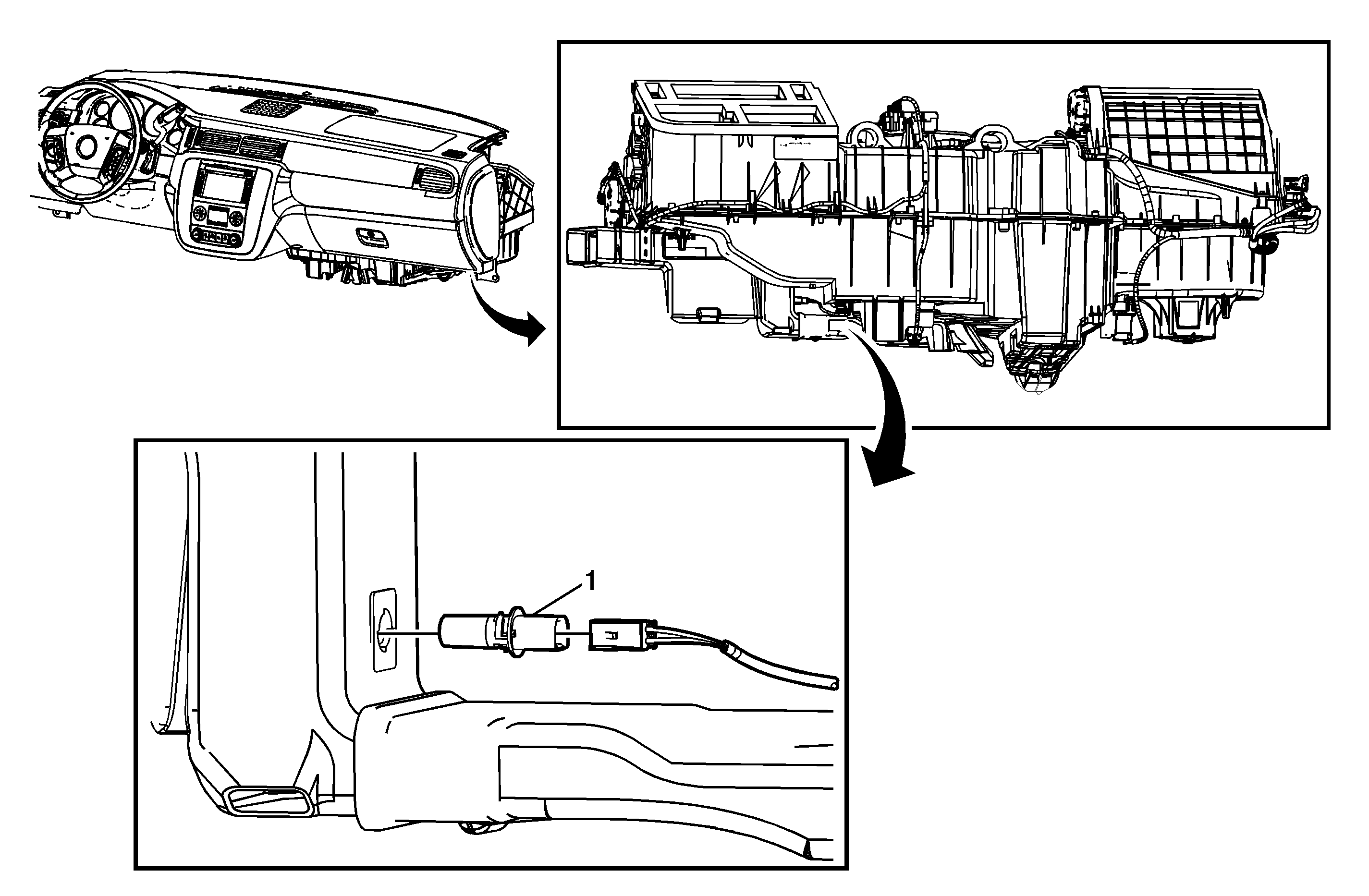 1