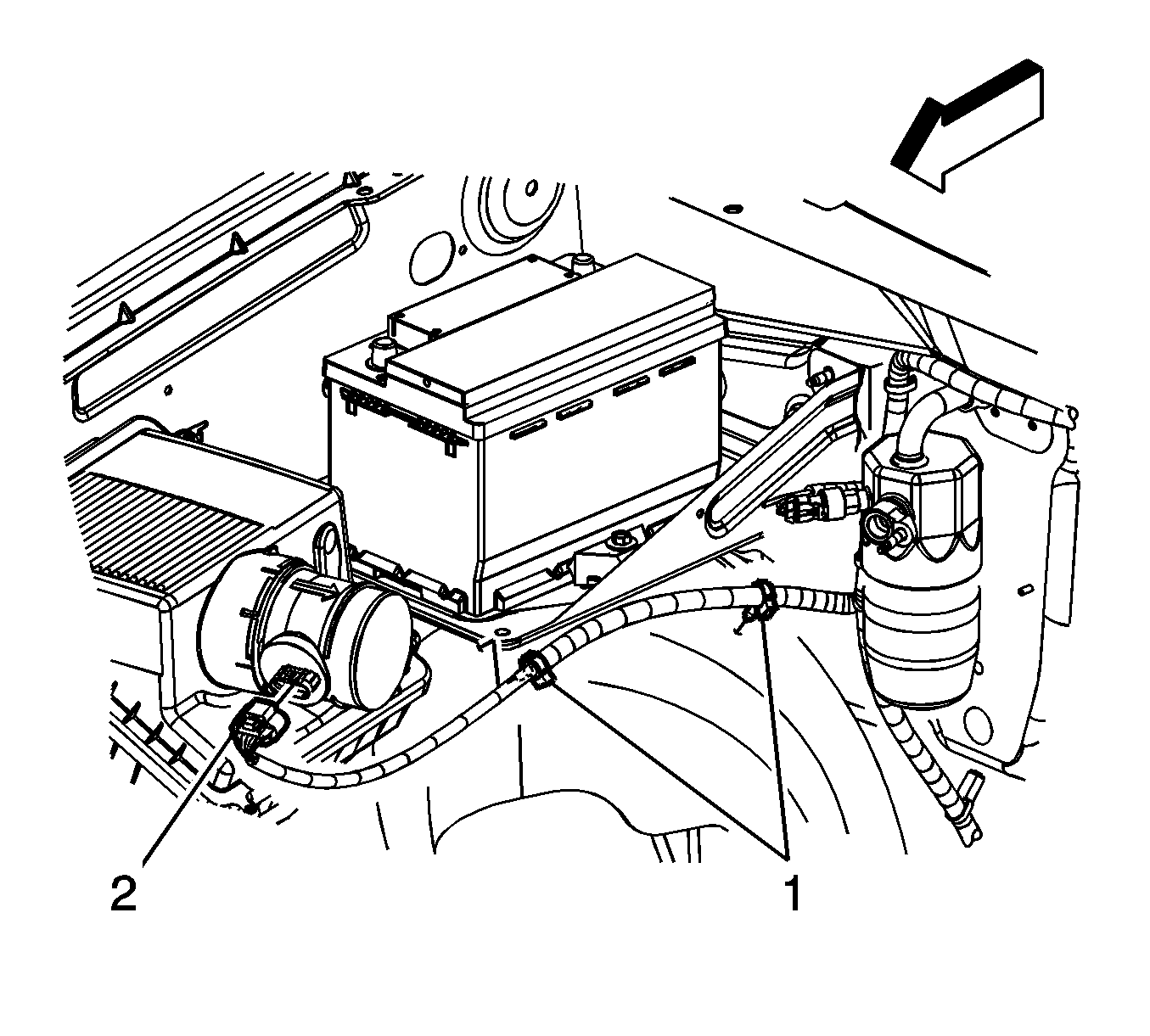 2
1