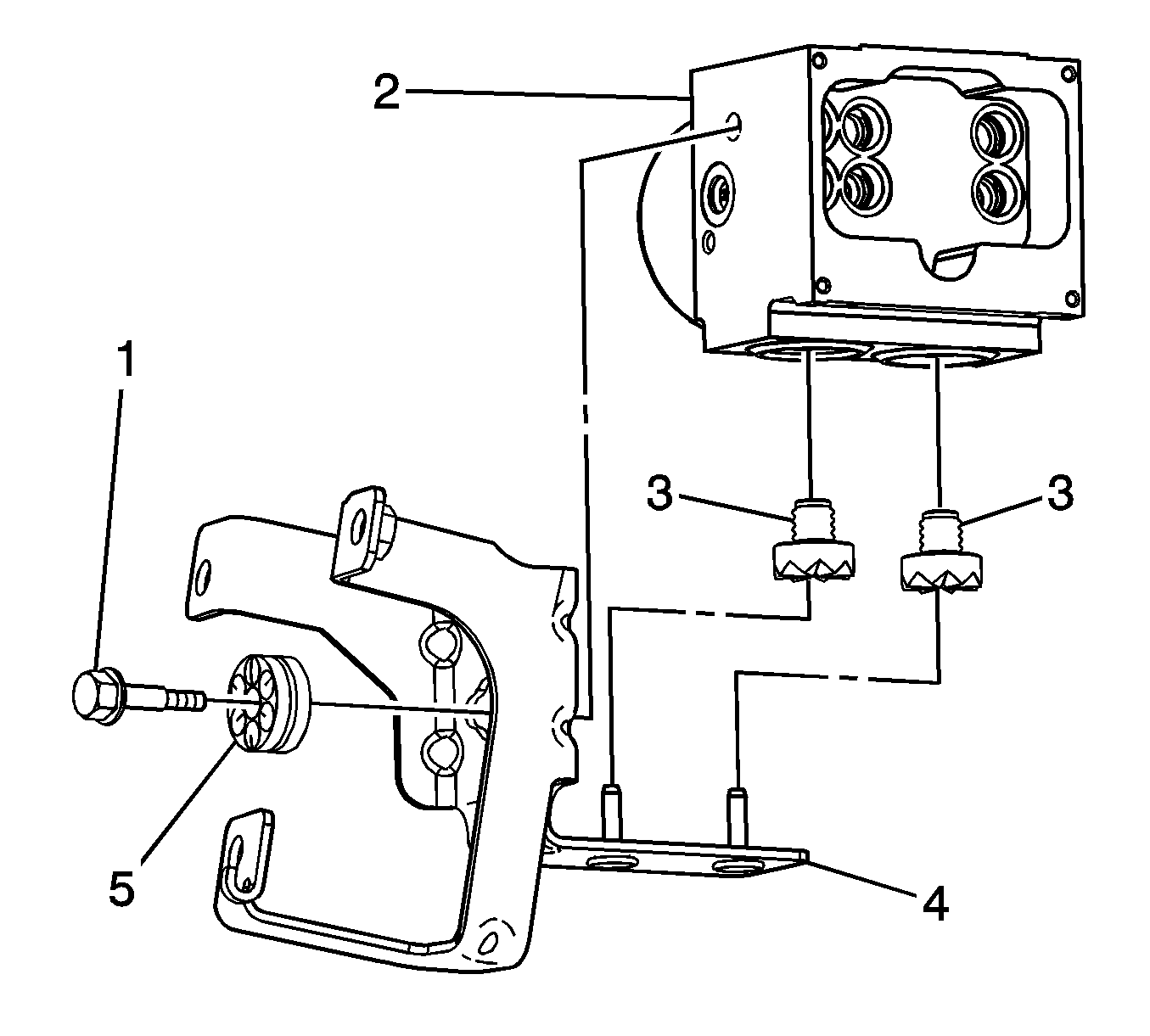 2
1
3
3
5
4