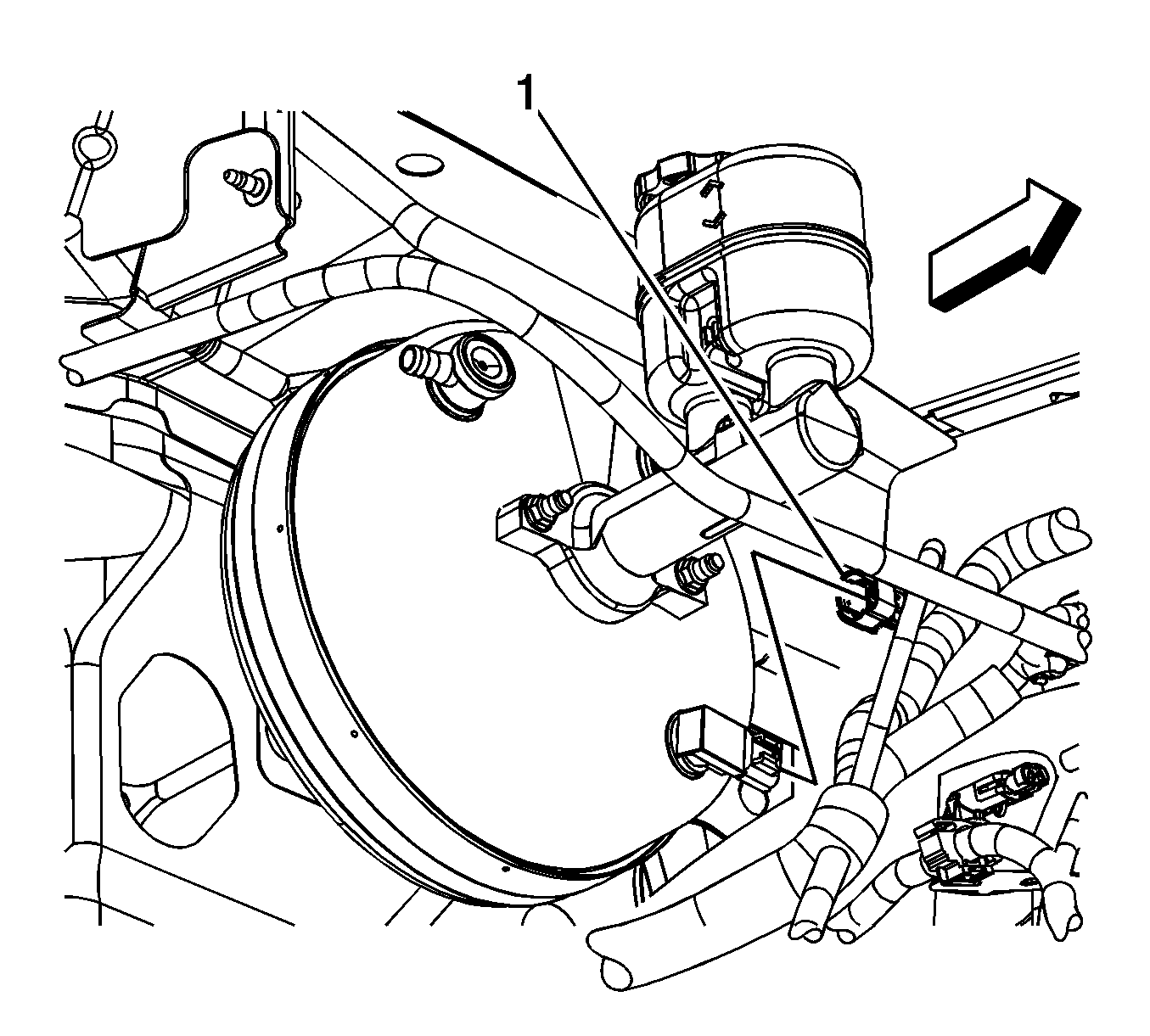 1