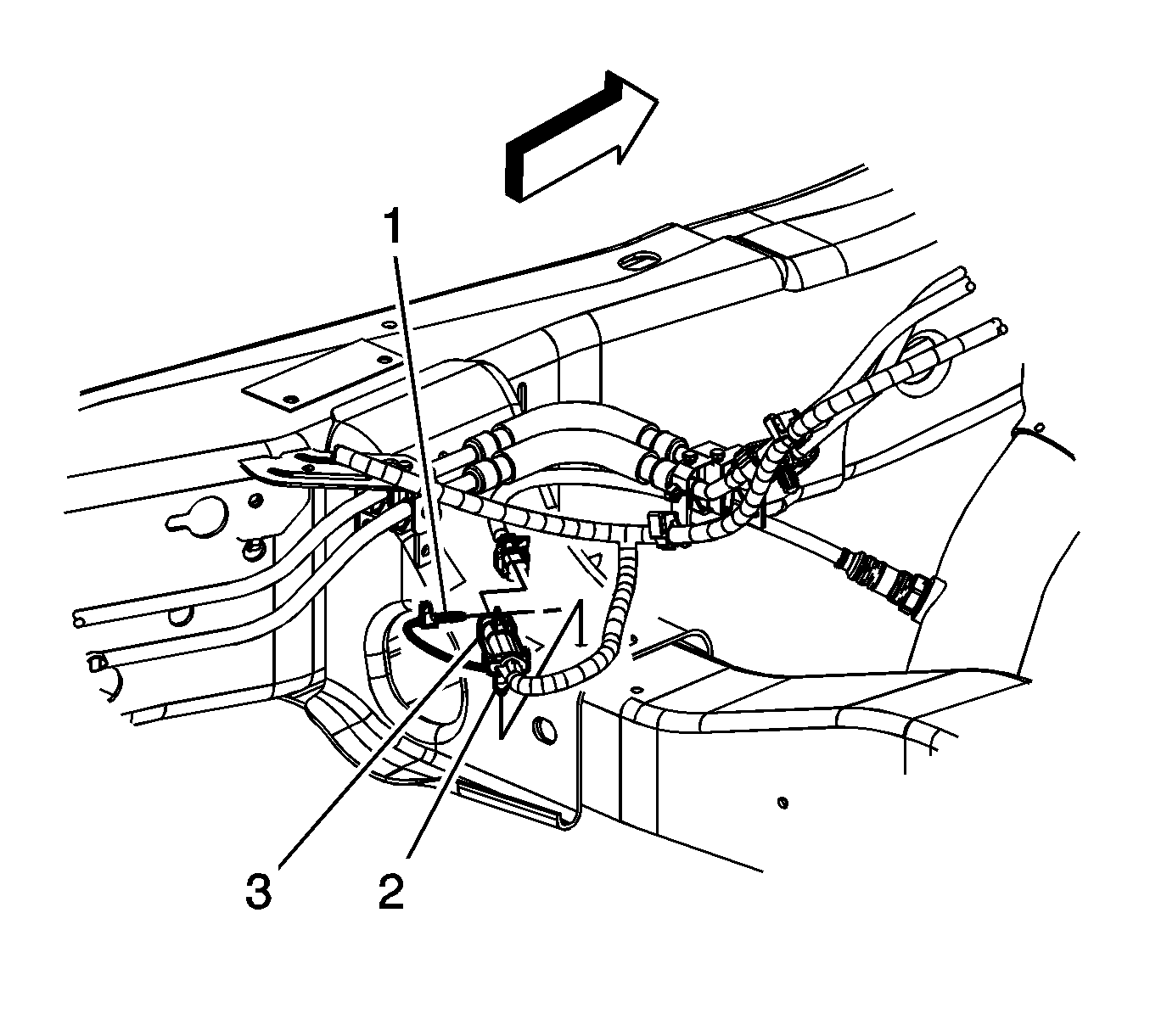 1
3
2