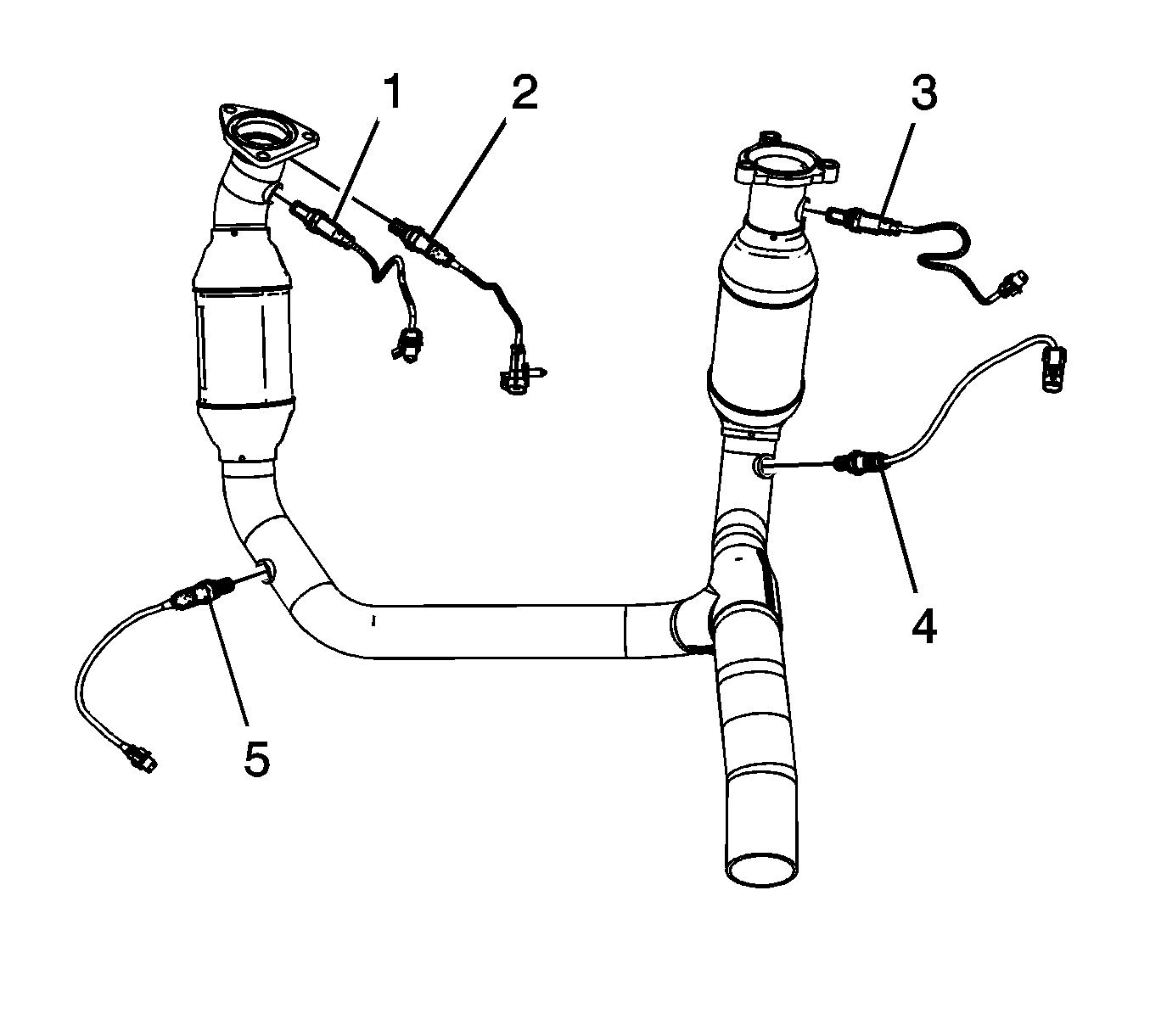 1
2
3
4
5