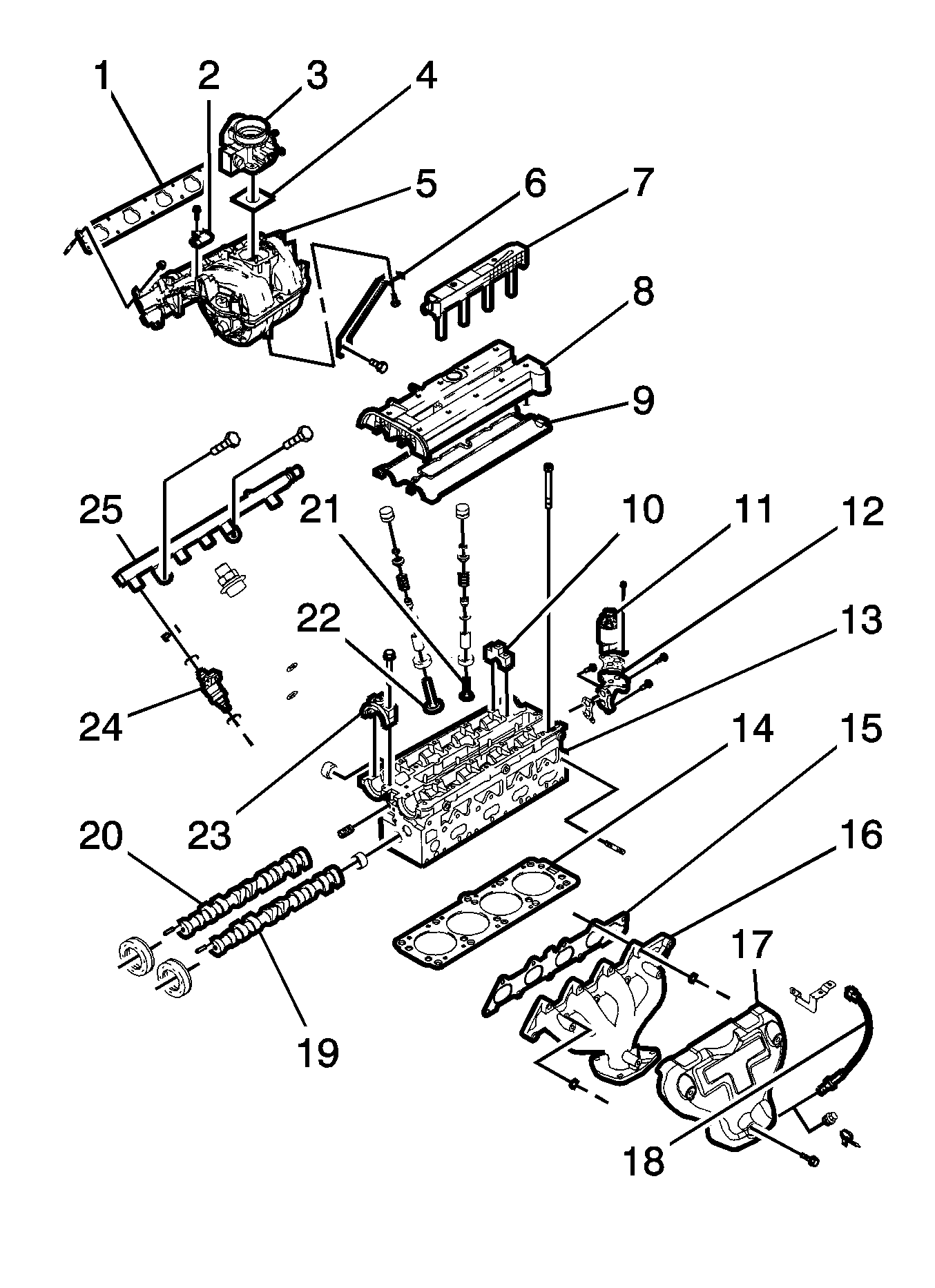 1
2
3
4
5
6
7
8
9
25
21
10
11
12
22
13
24
14
15
23
20
16
17
19
18