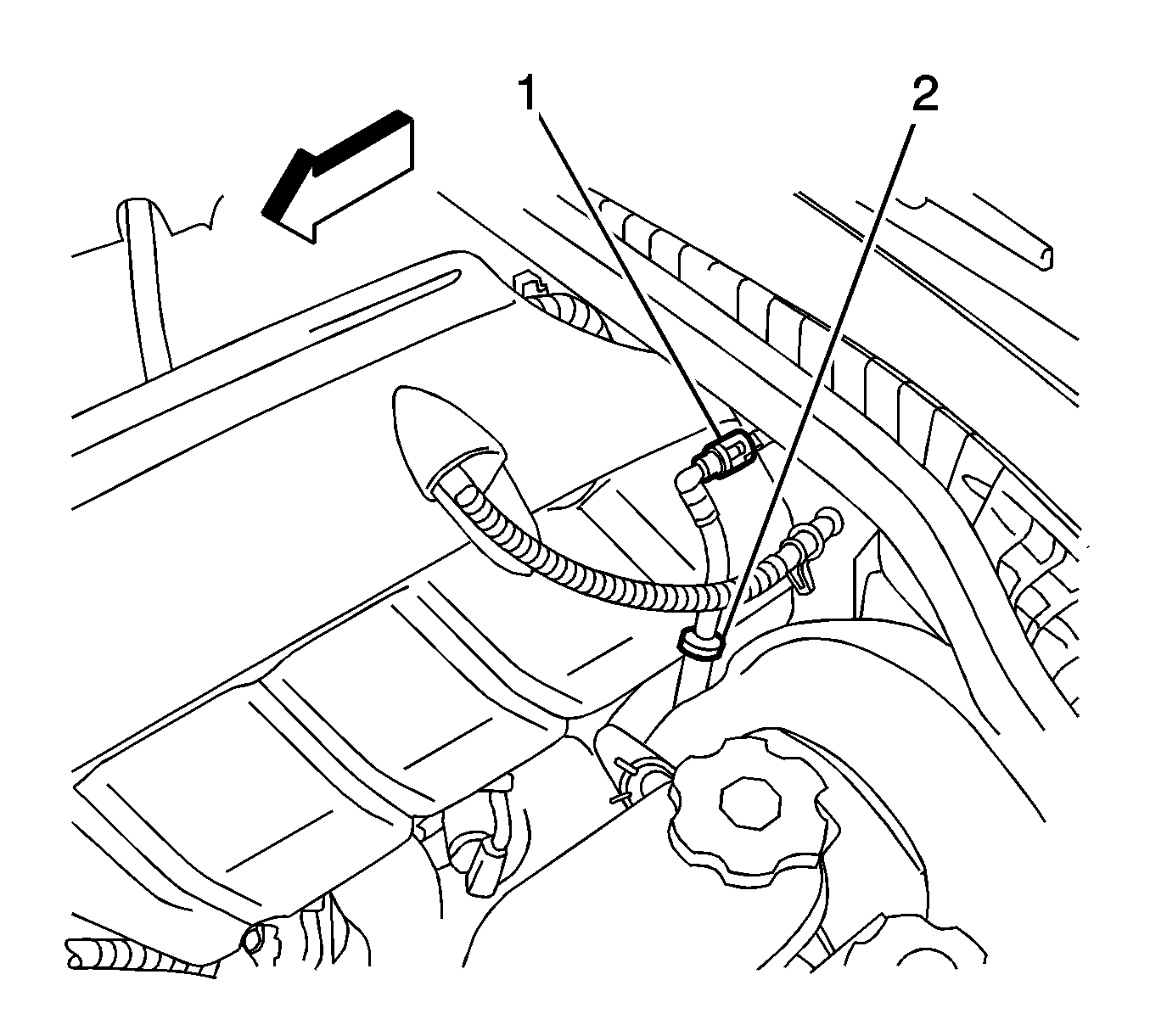 1
2