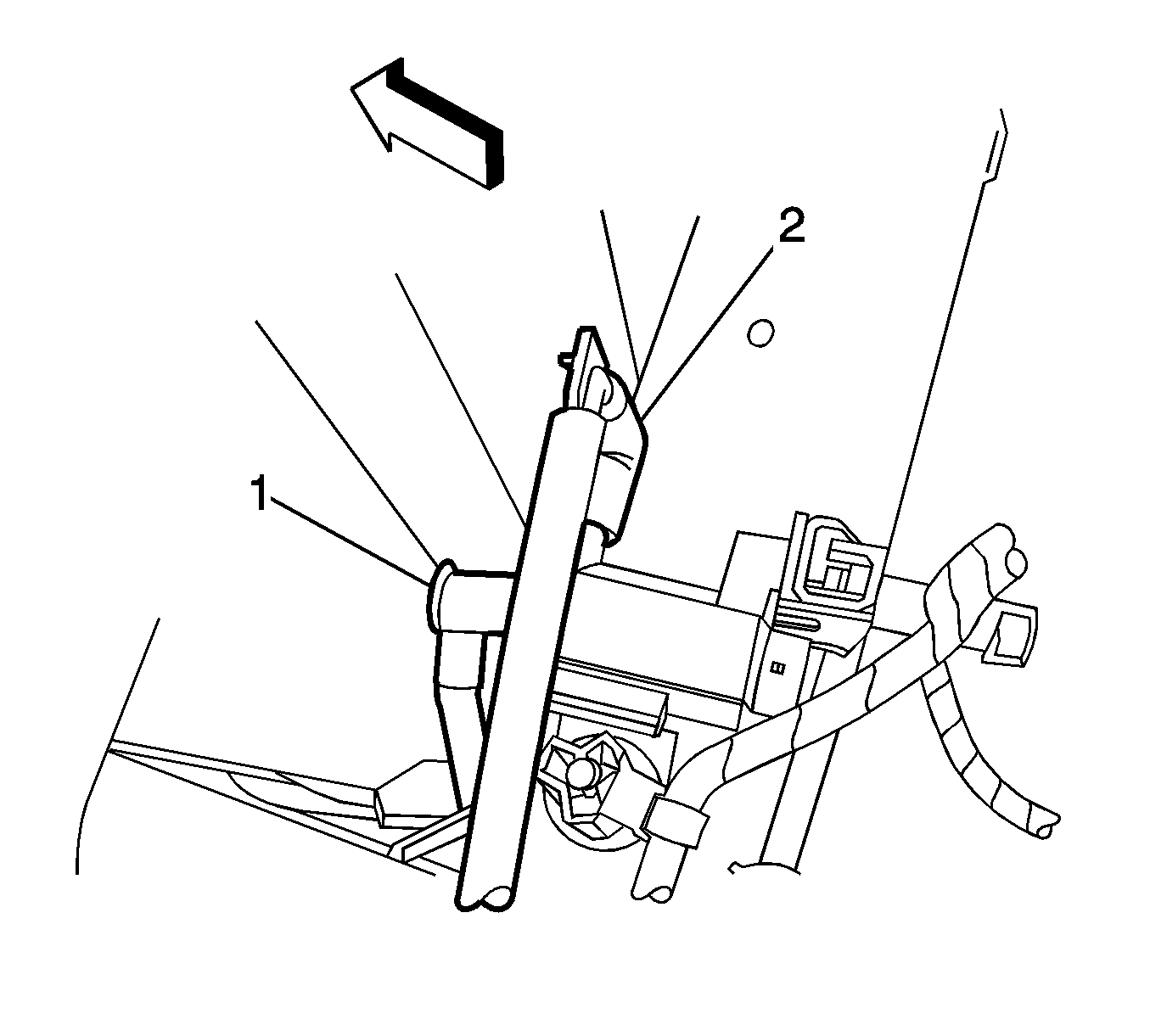 2

1