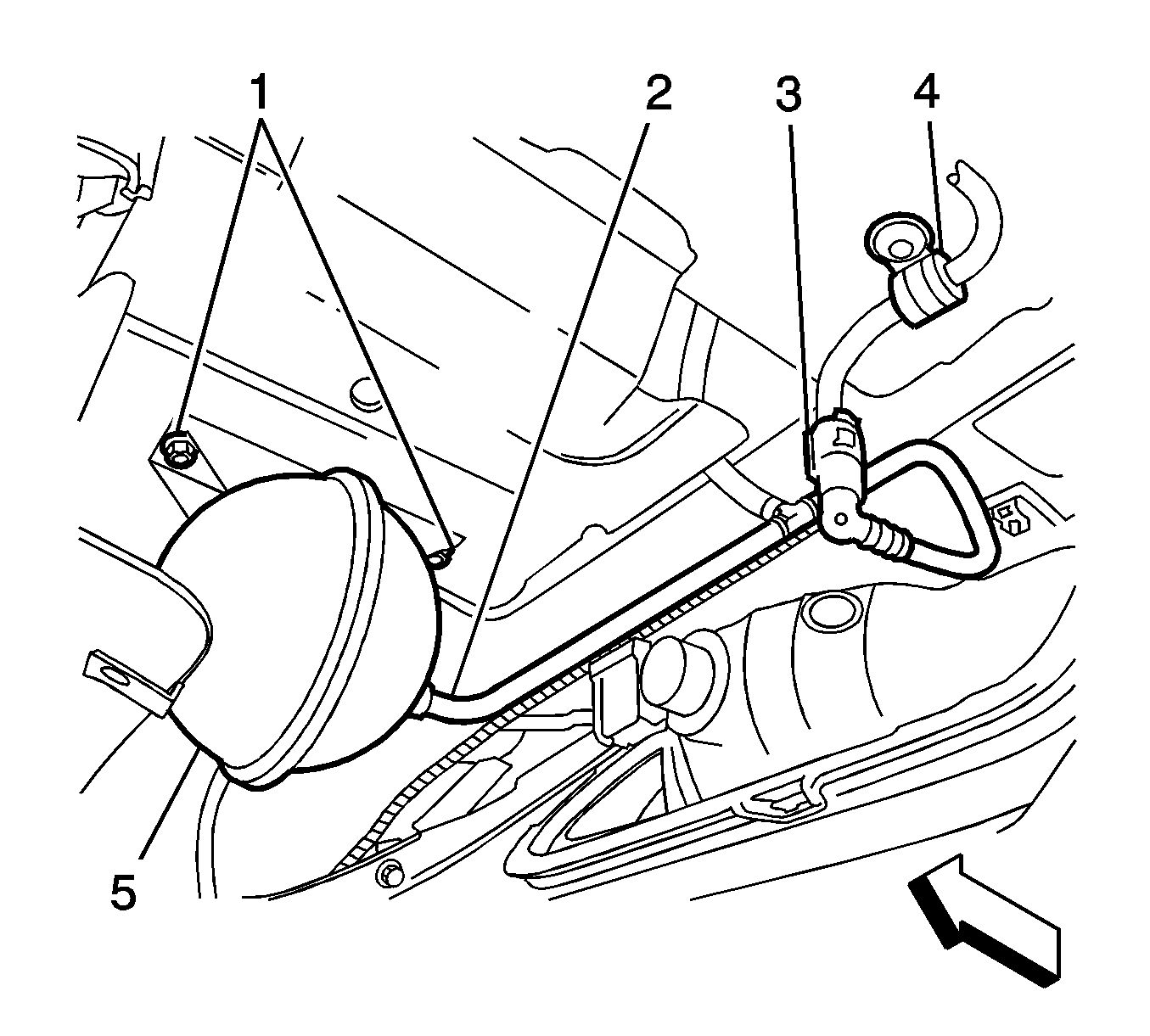 1
2
3
4
5