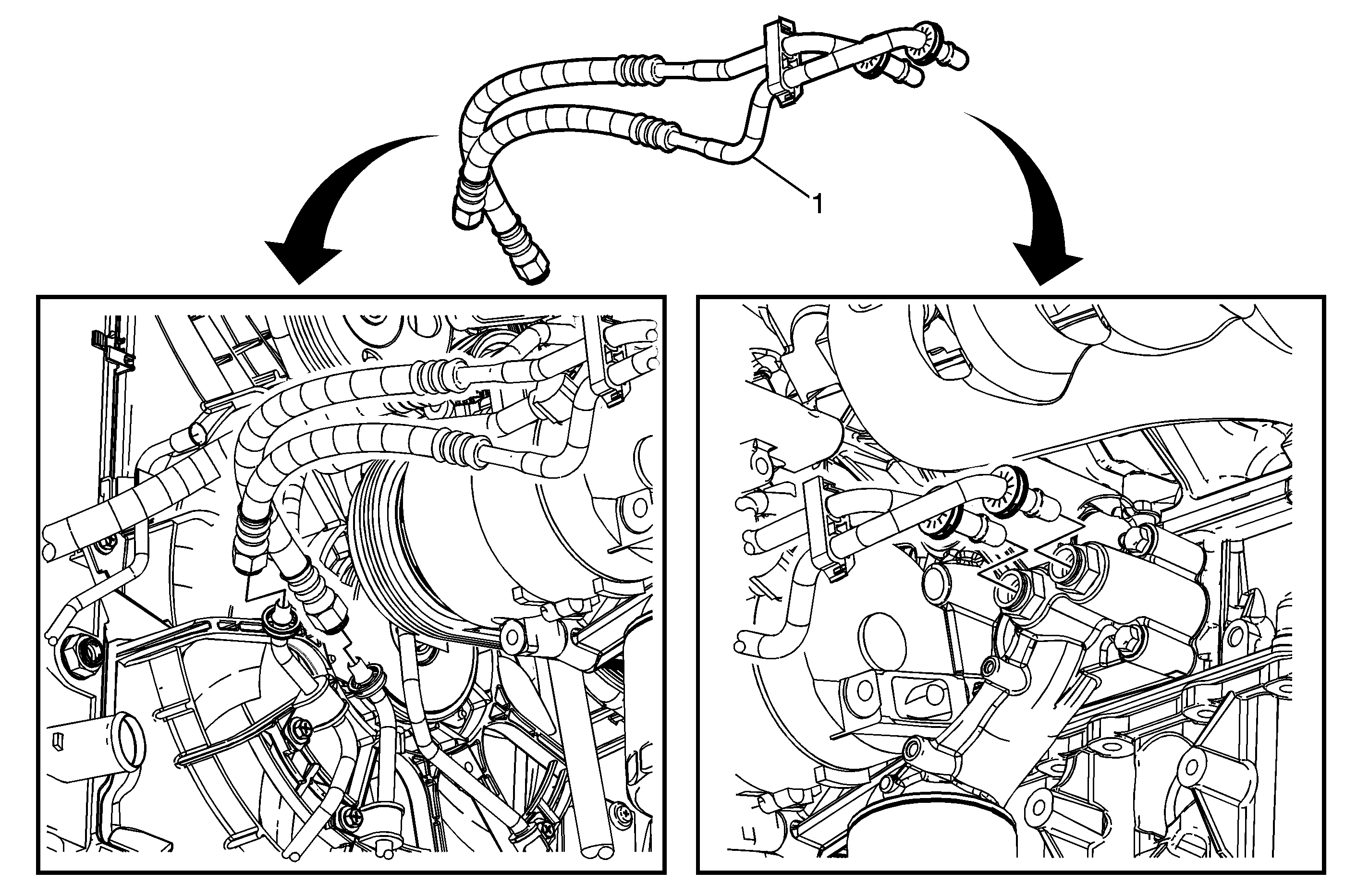 1