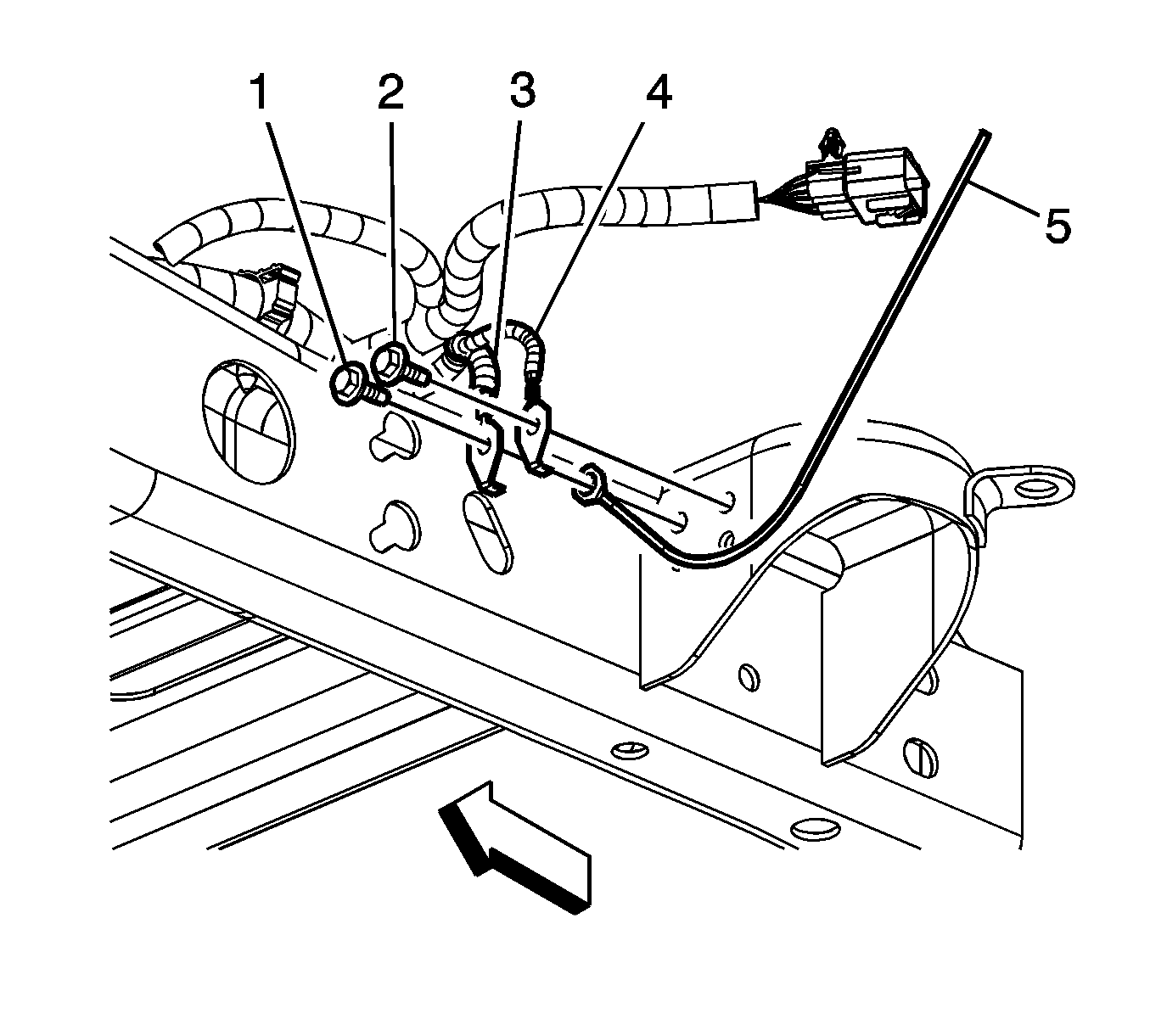 1
2
3
4
5