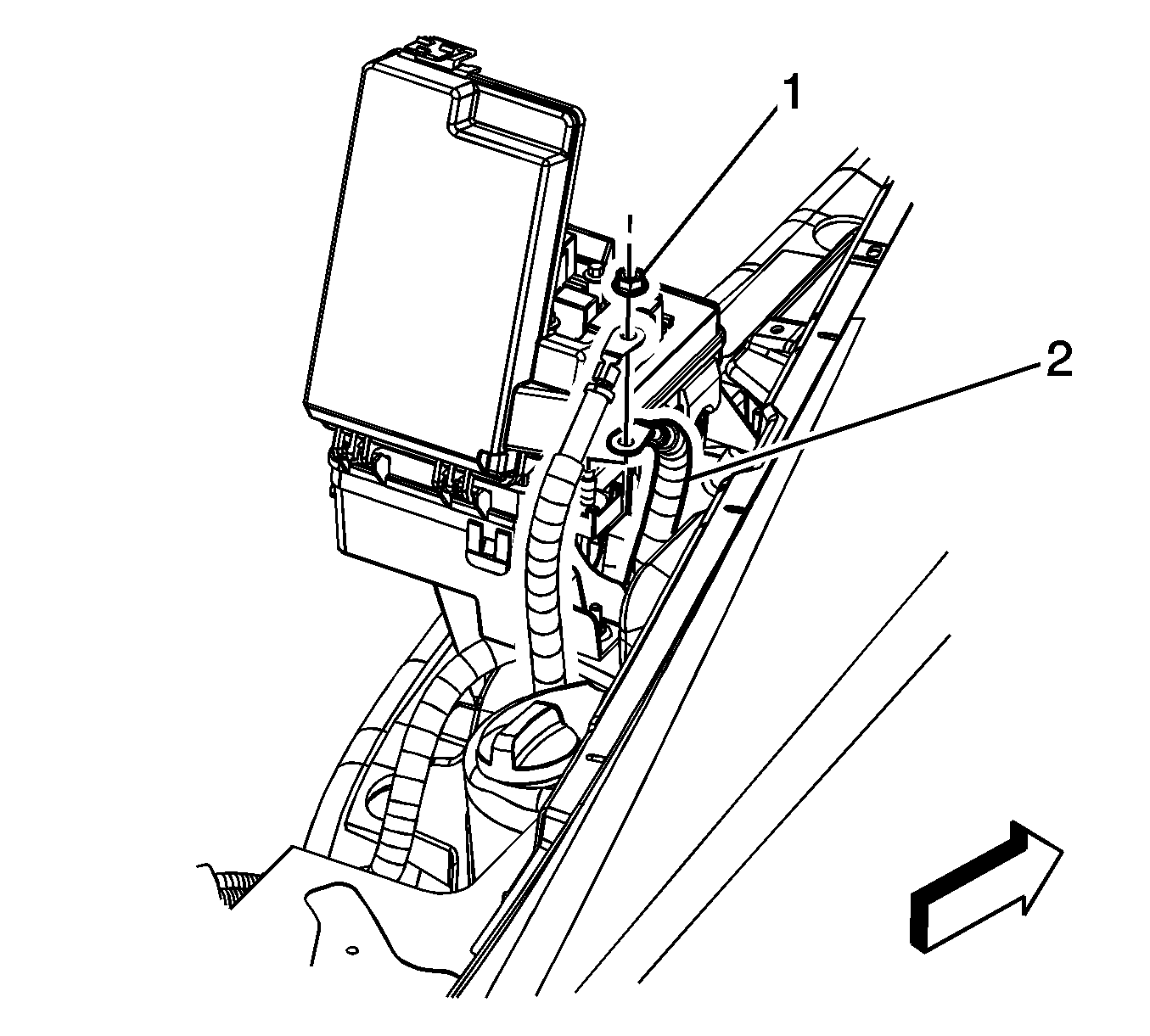 1
2