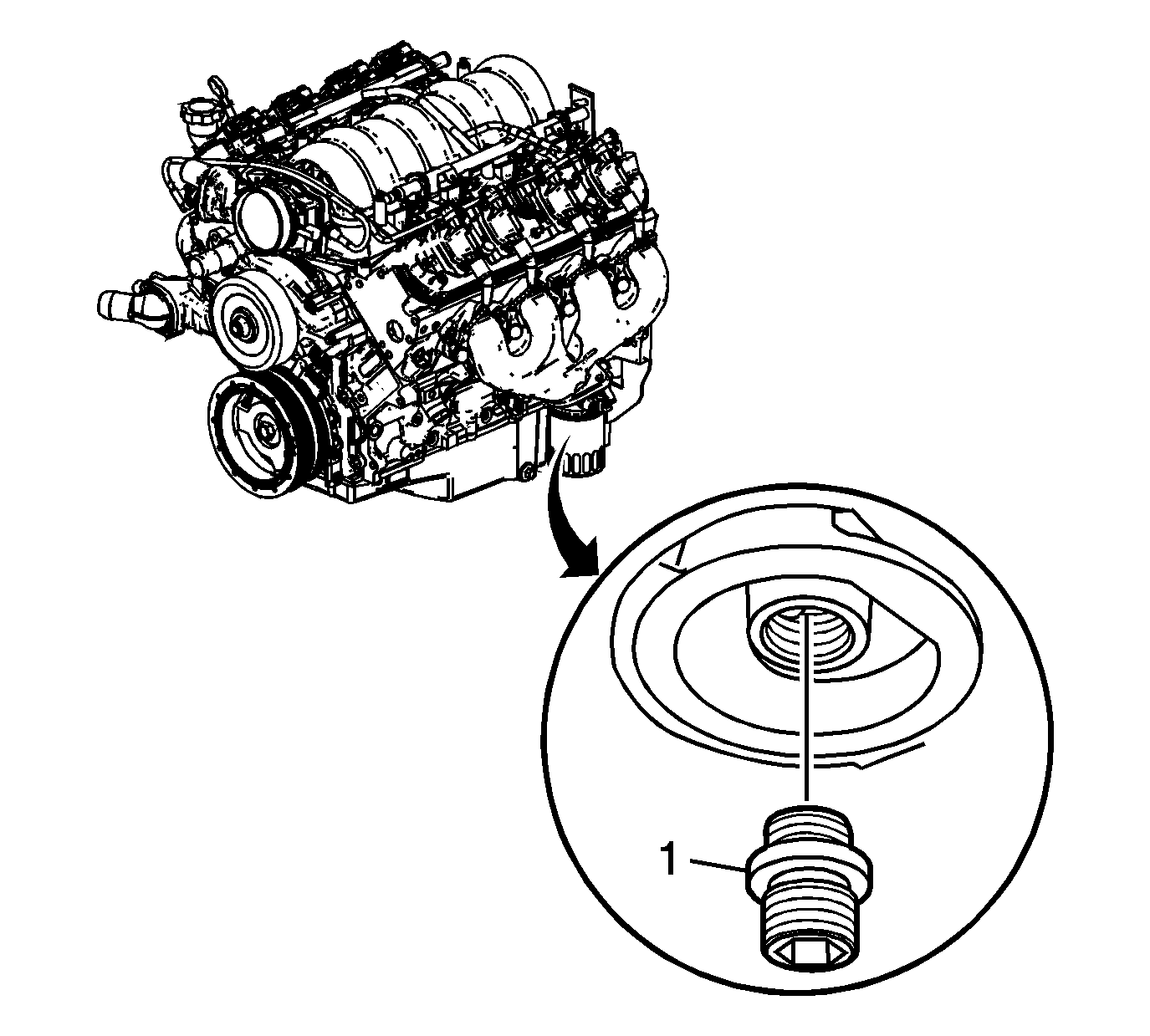 1