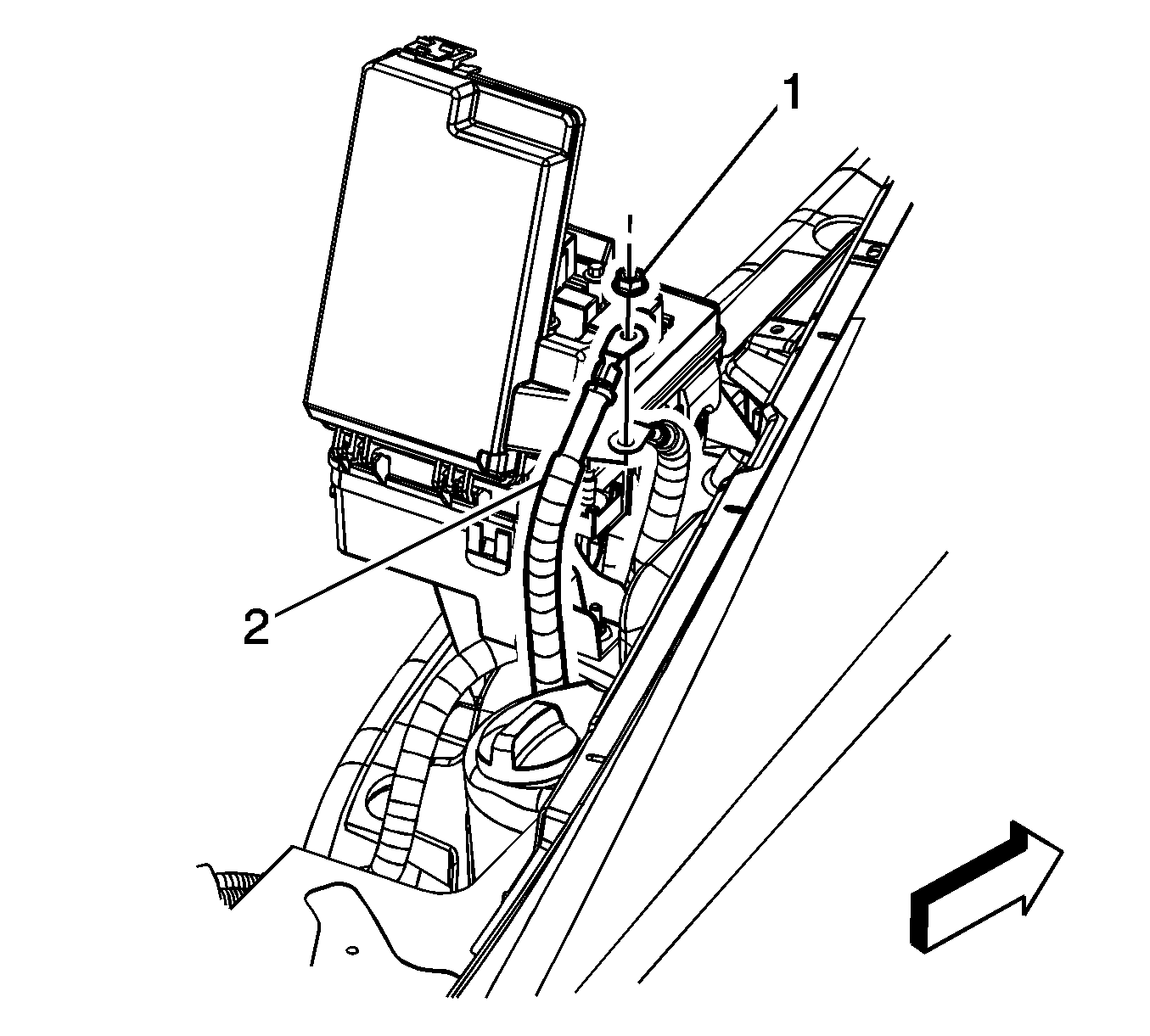 1

2