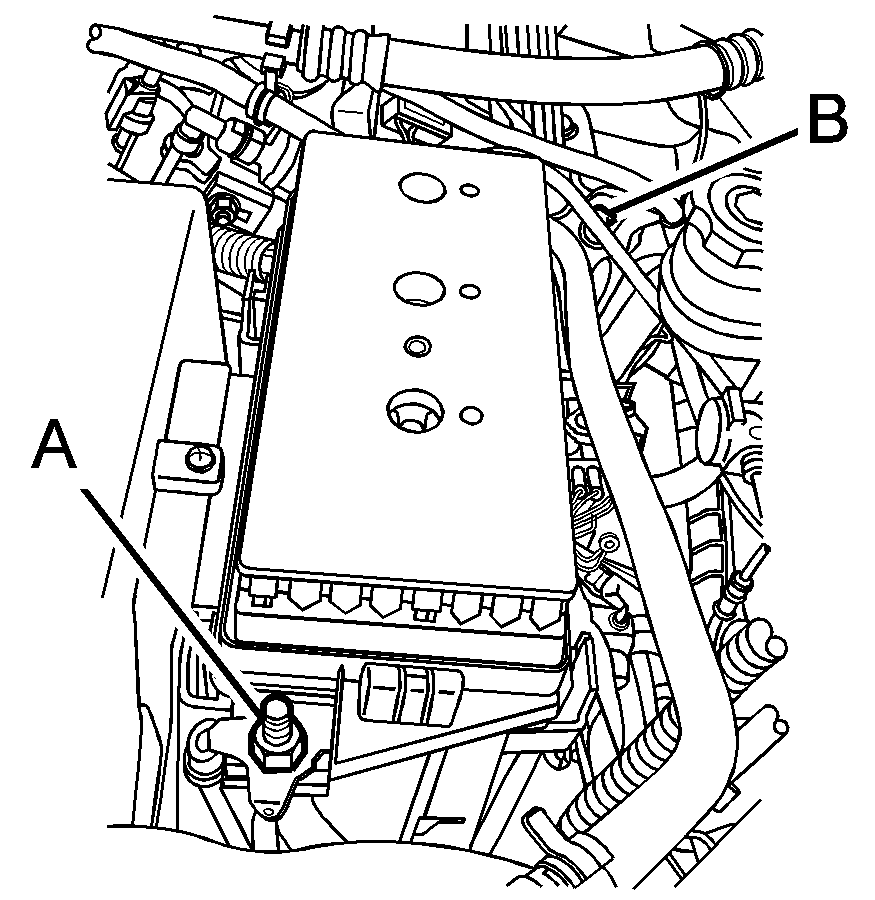 B

A