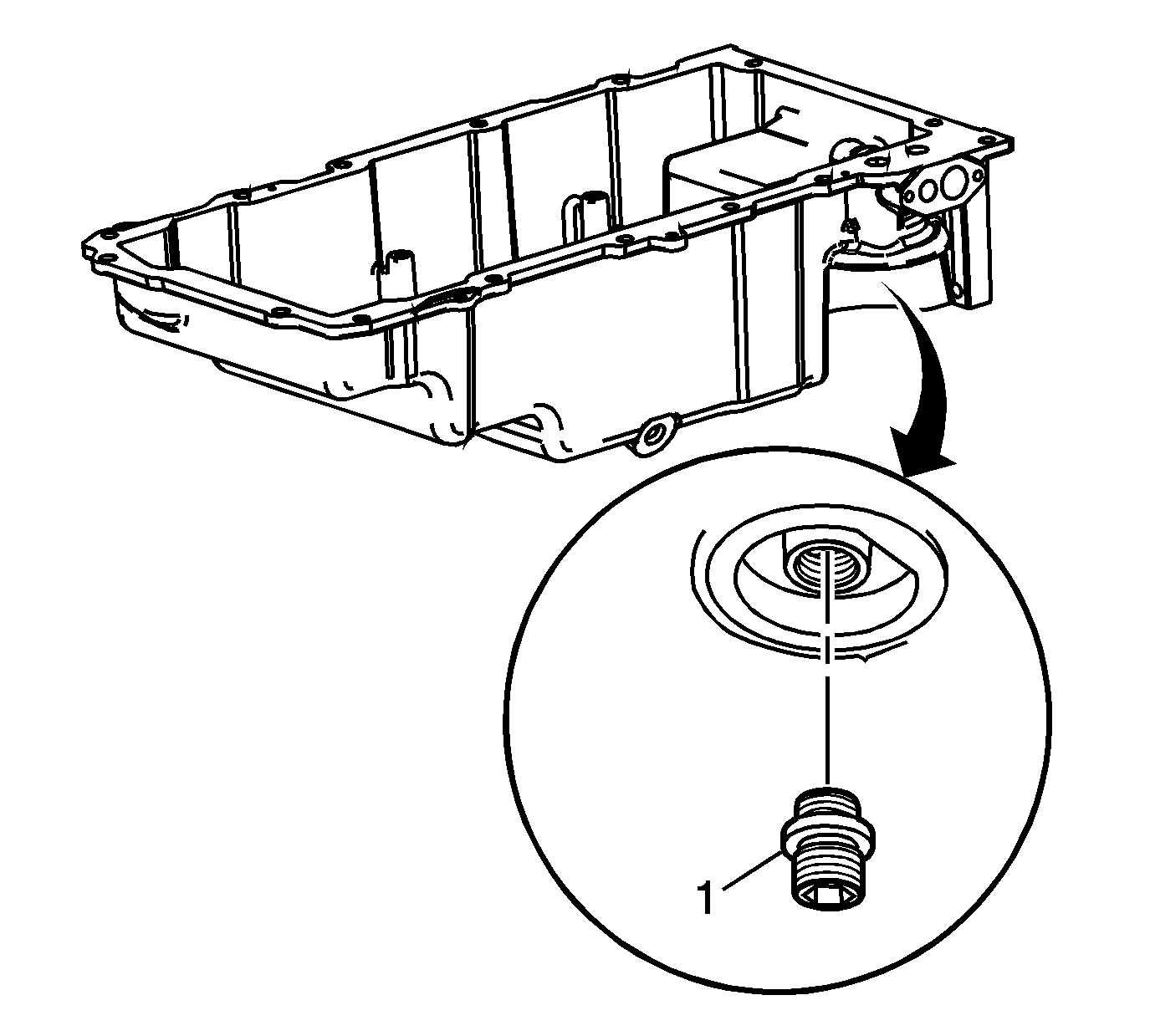 1