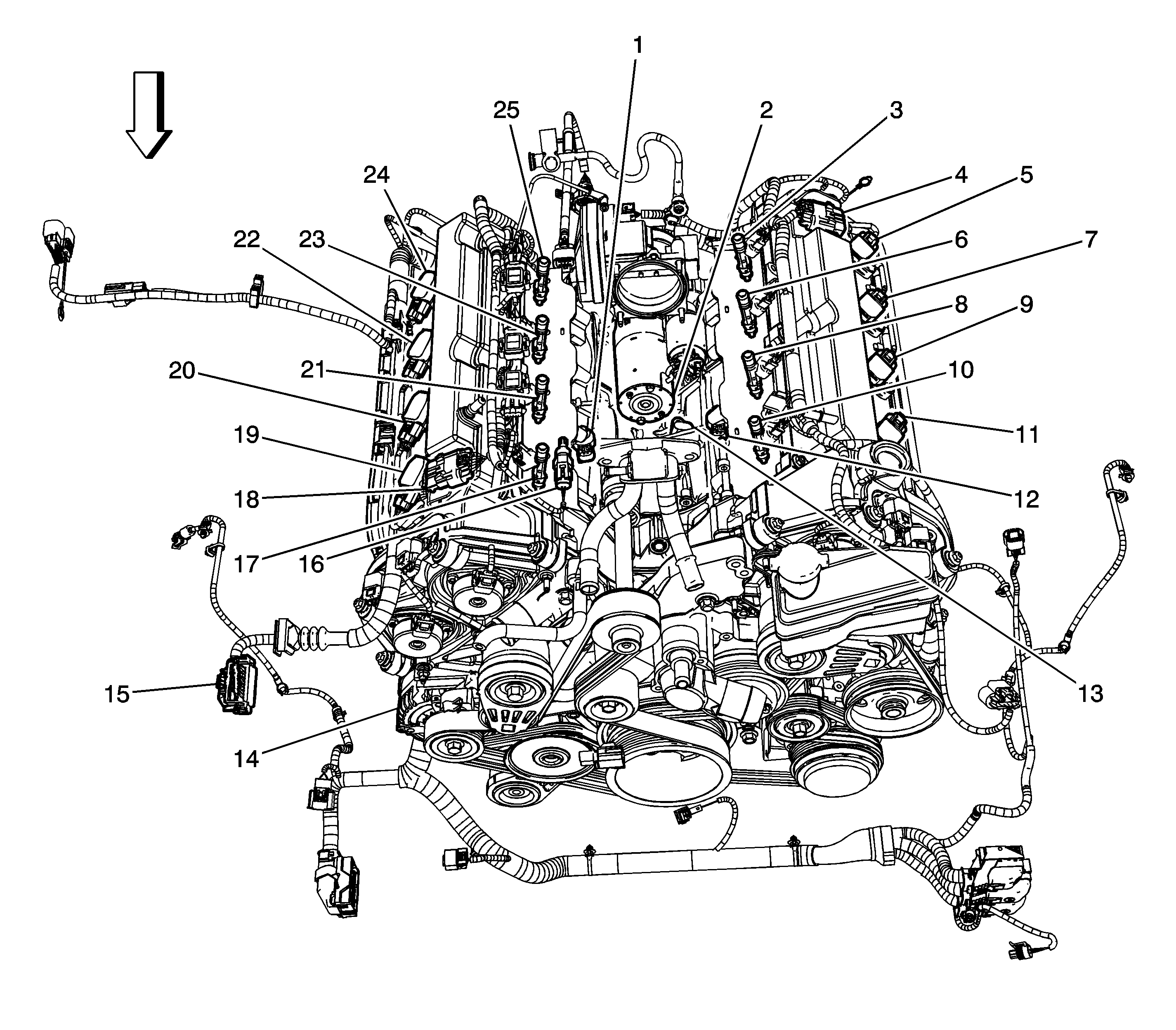 1
25
2
3
24
4
5
22
23
6
7
8
9
20
21
10
19
11
18
12
17
16
15
13
14