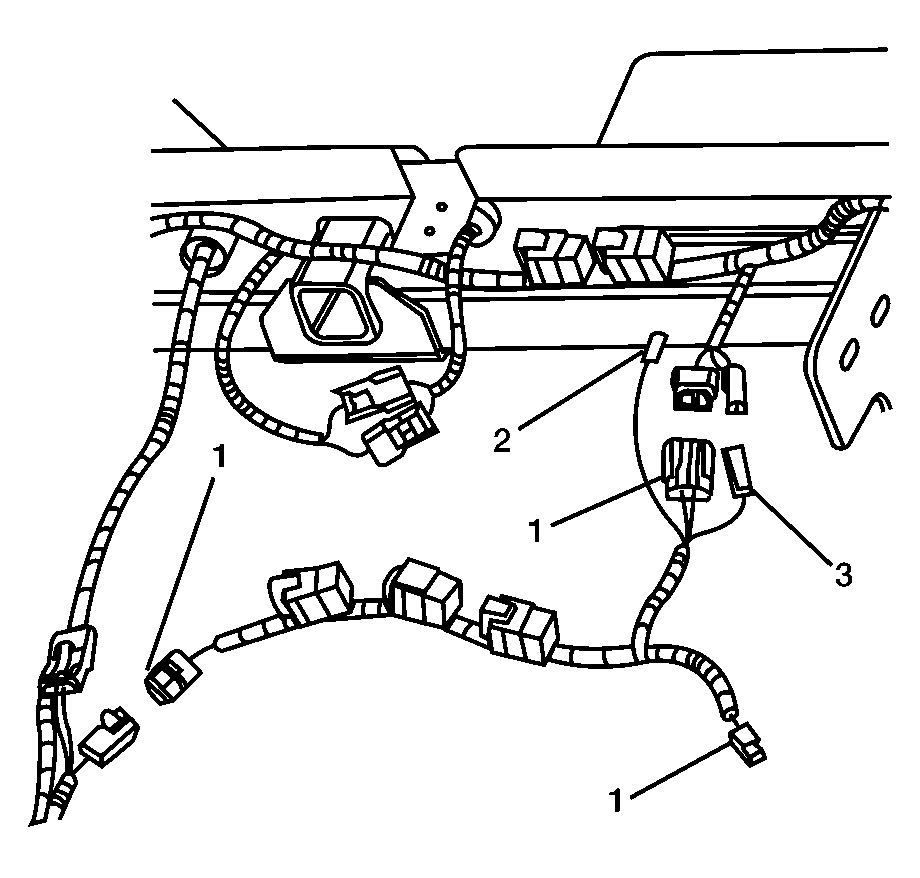 1
2
1
3
1