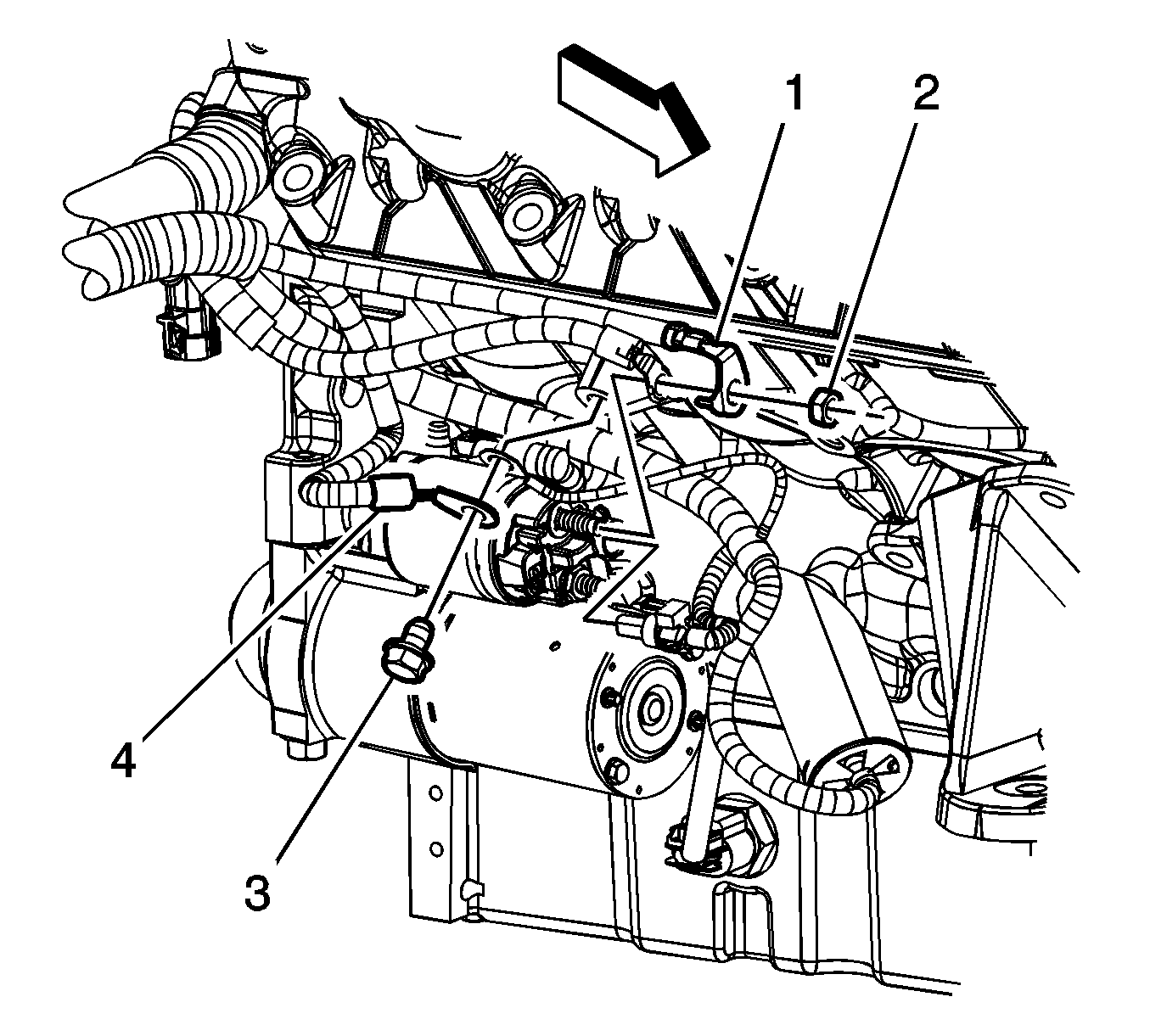 1
2
4
3