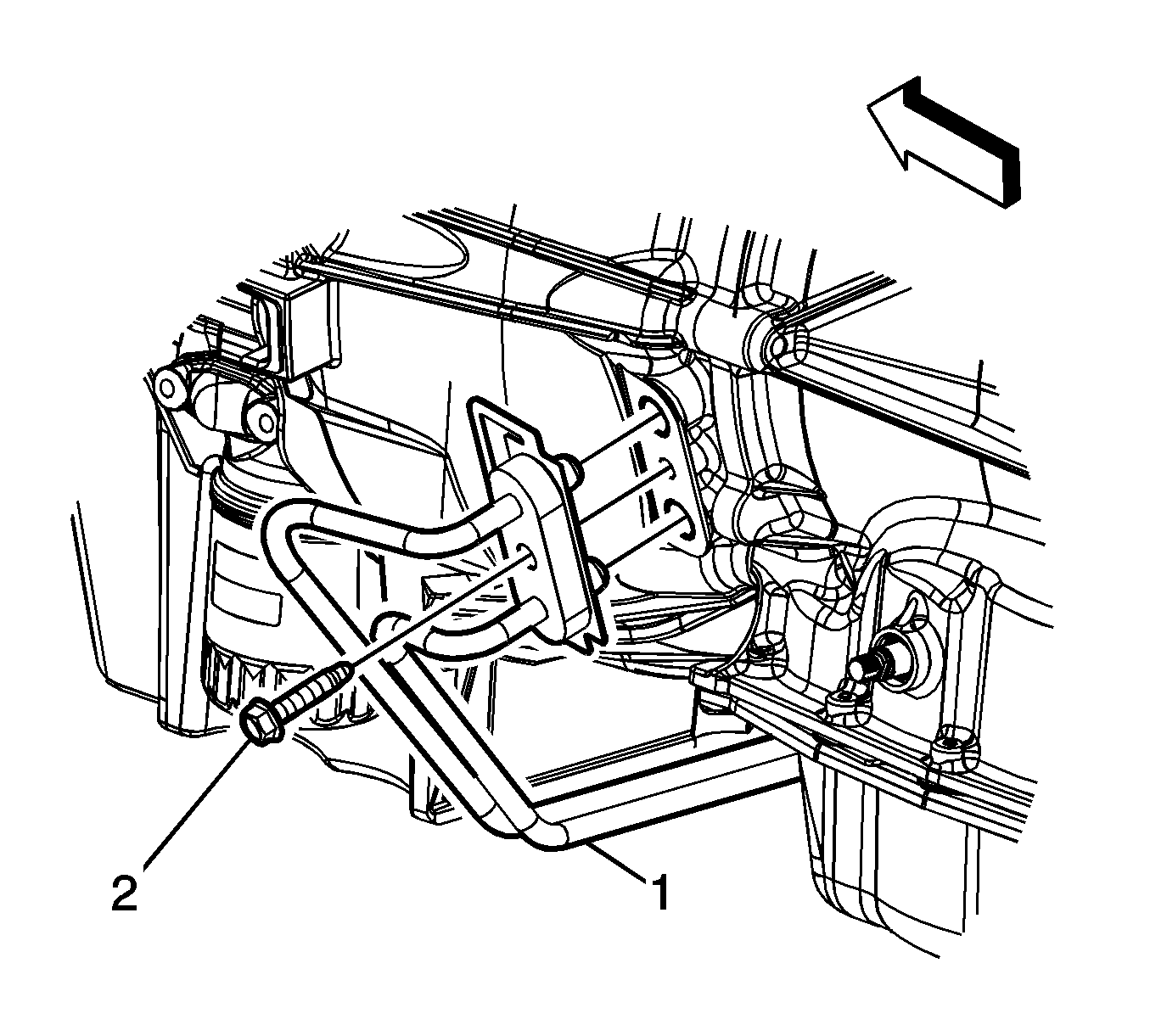 2

1