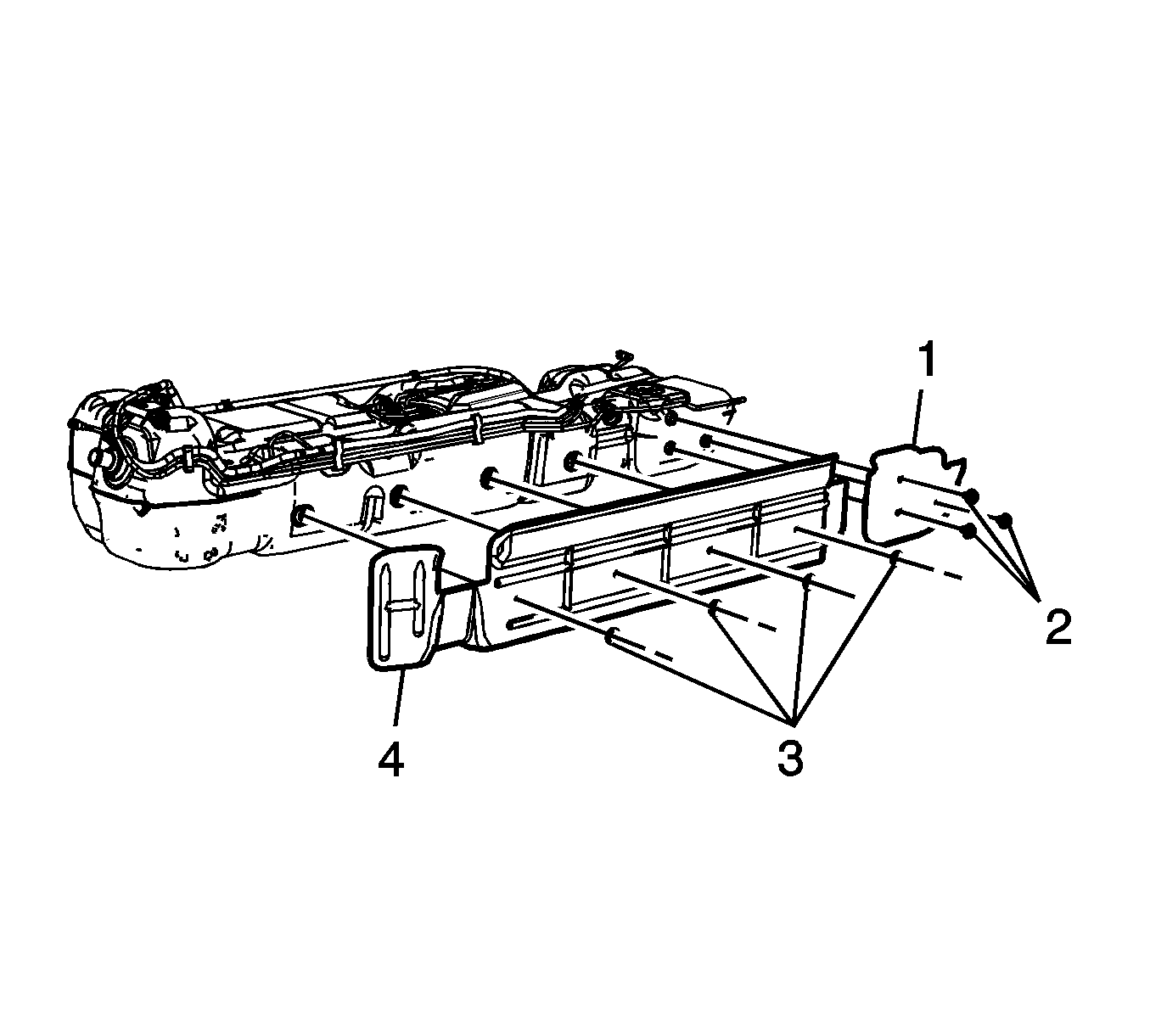 1
2
4
3