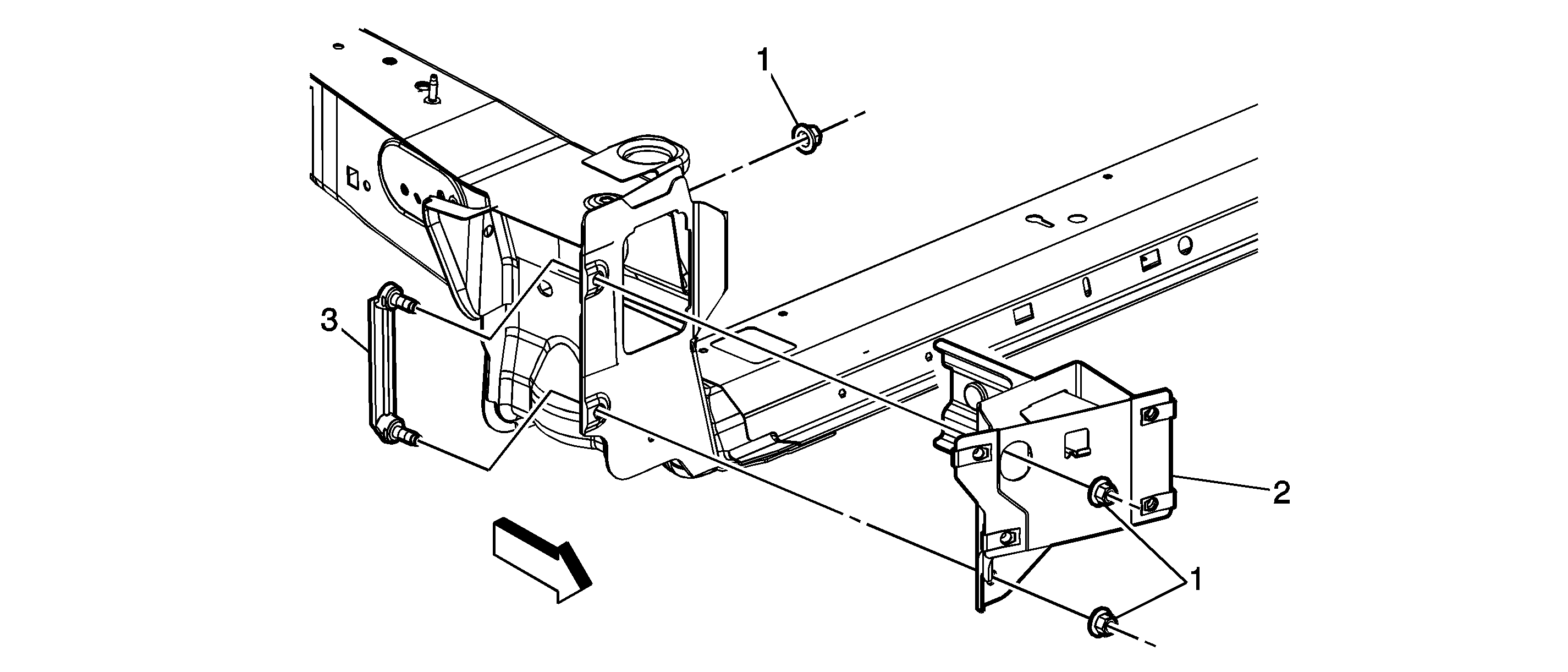 1
3
2
1