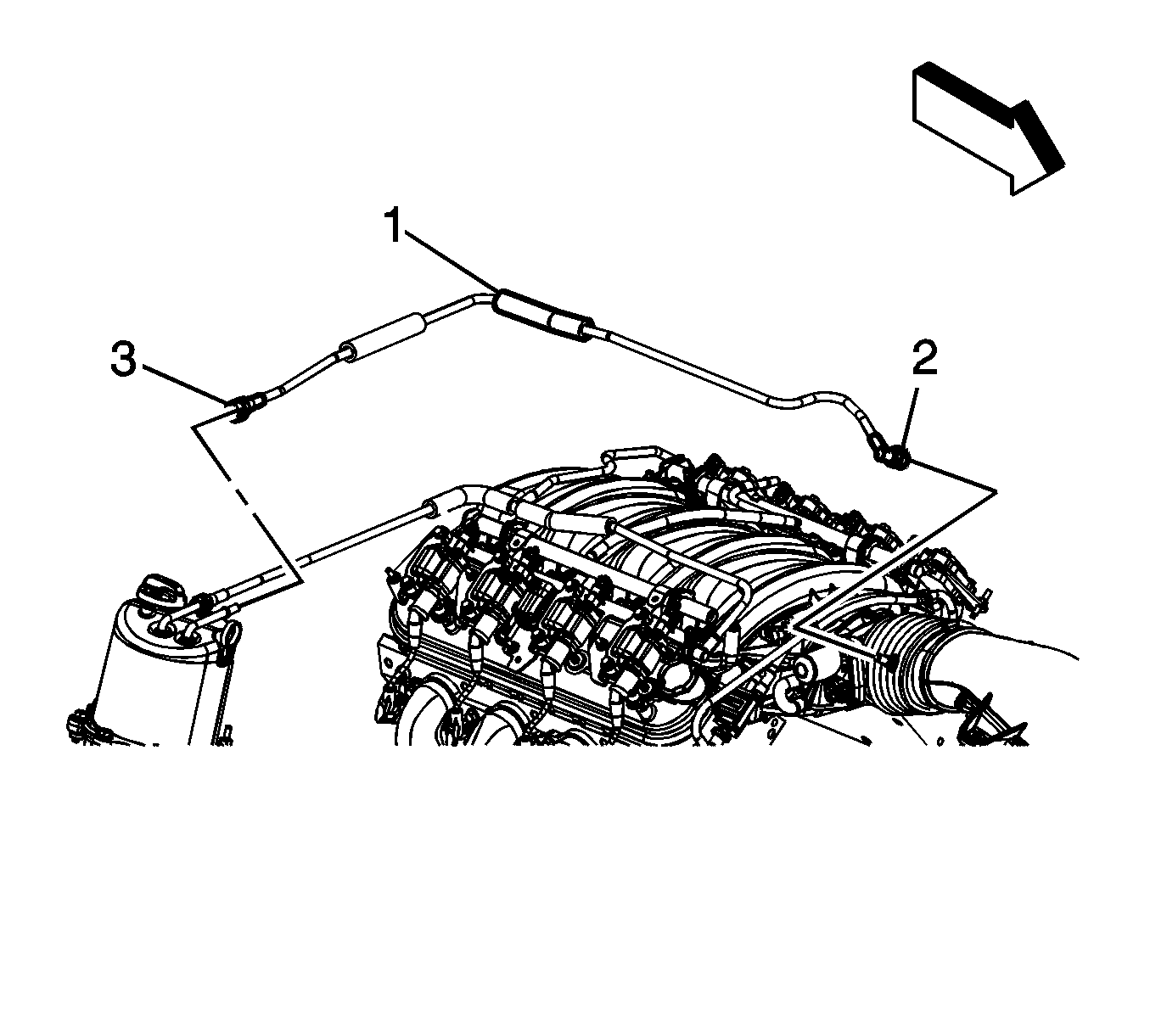 1
3
2