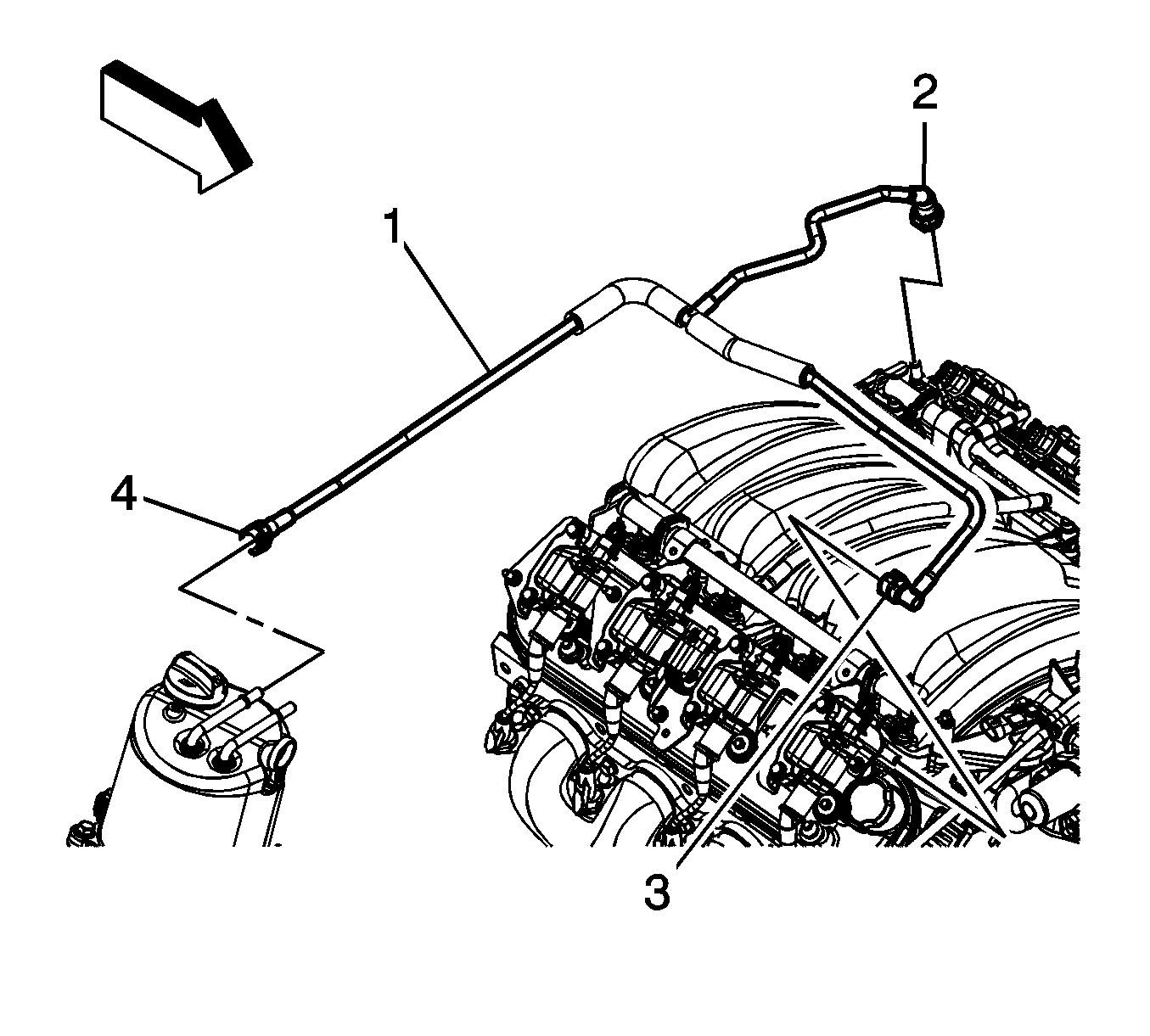 2
1
4
3