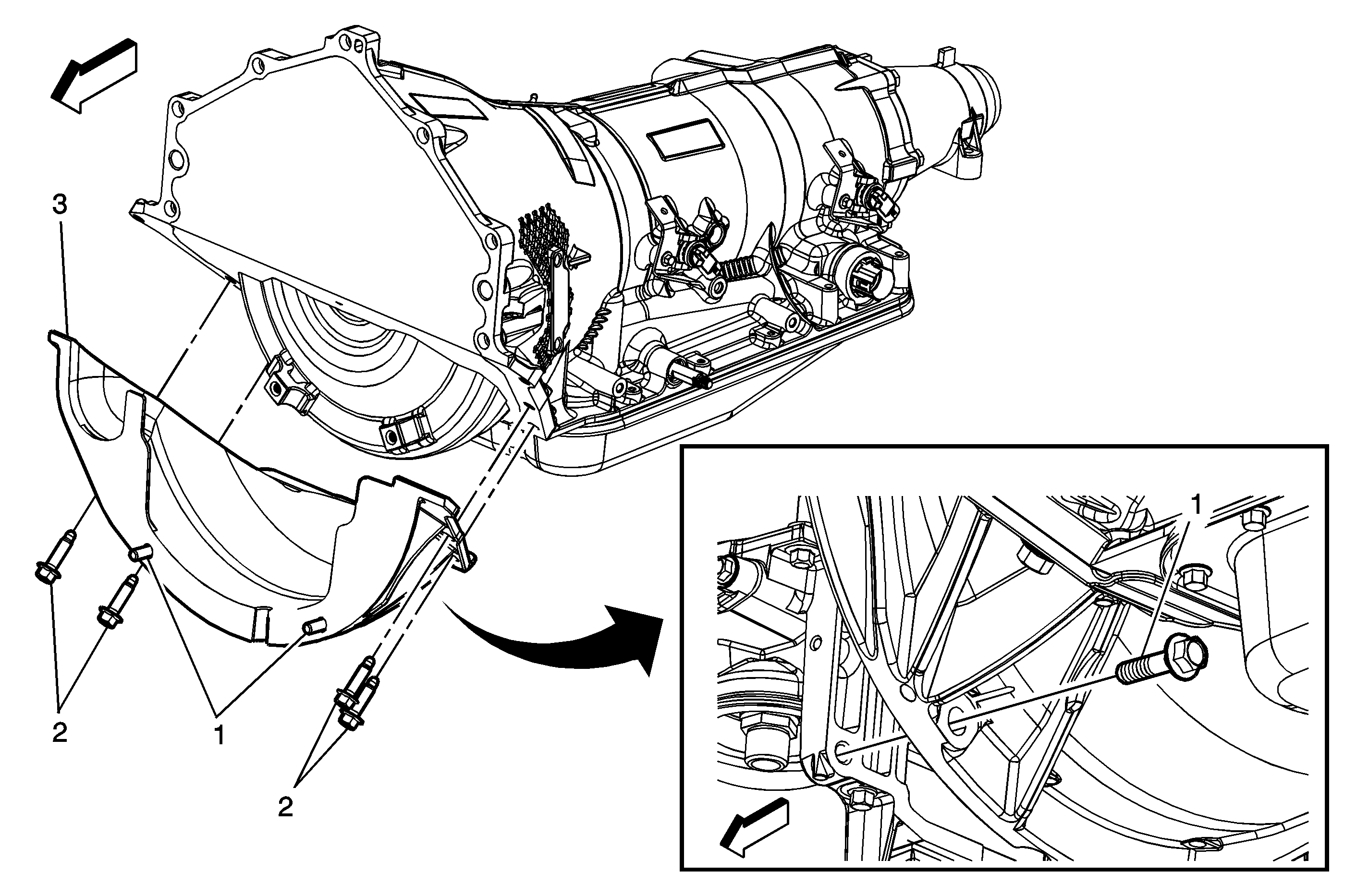 3

2

1

2

1