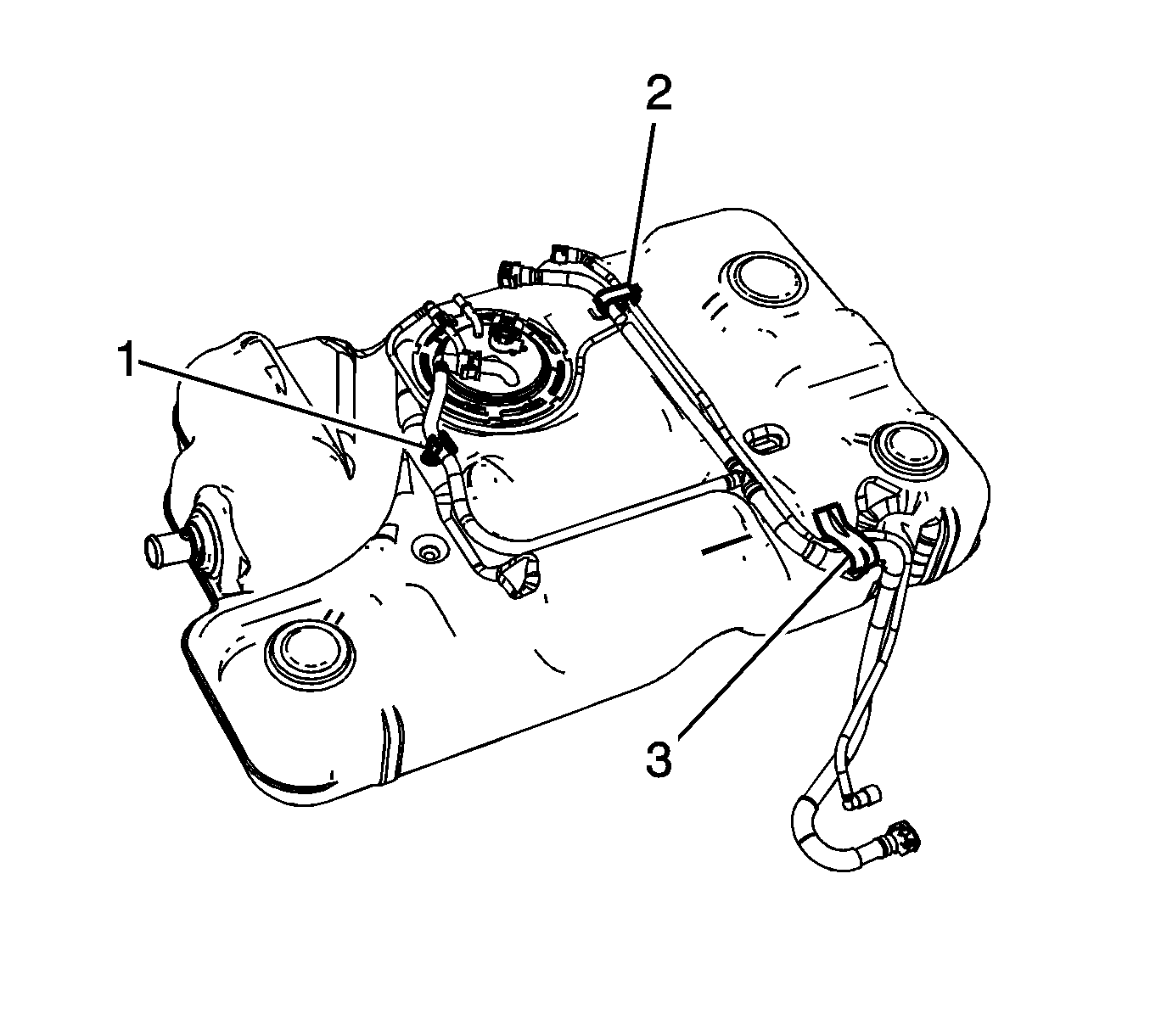 2
1
3