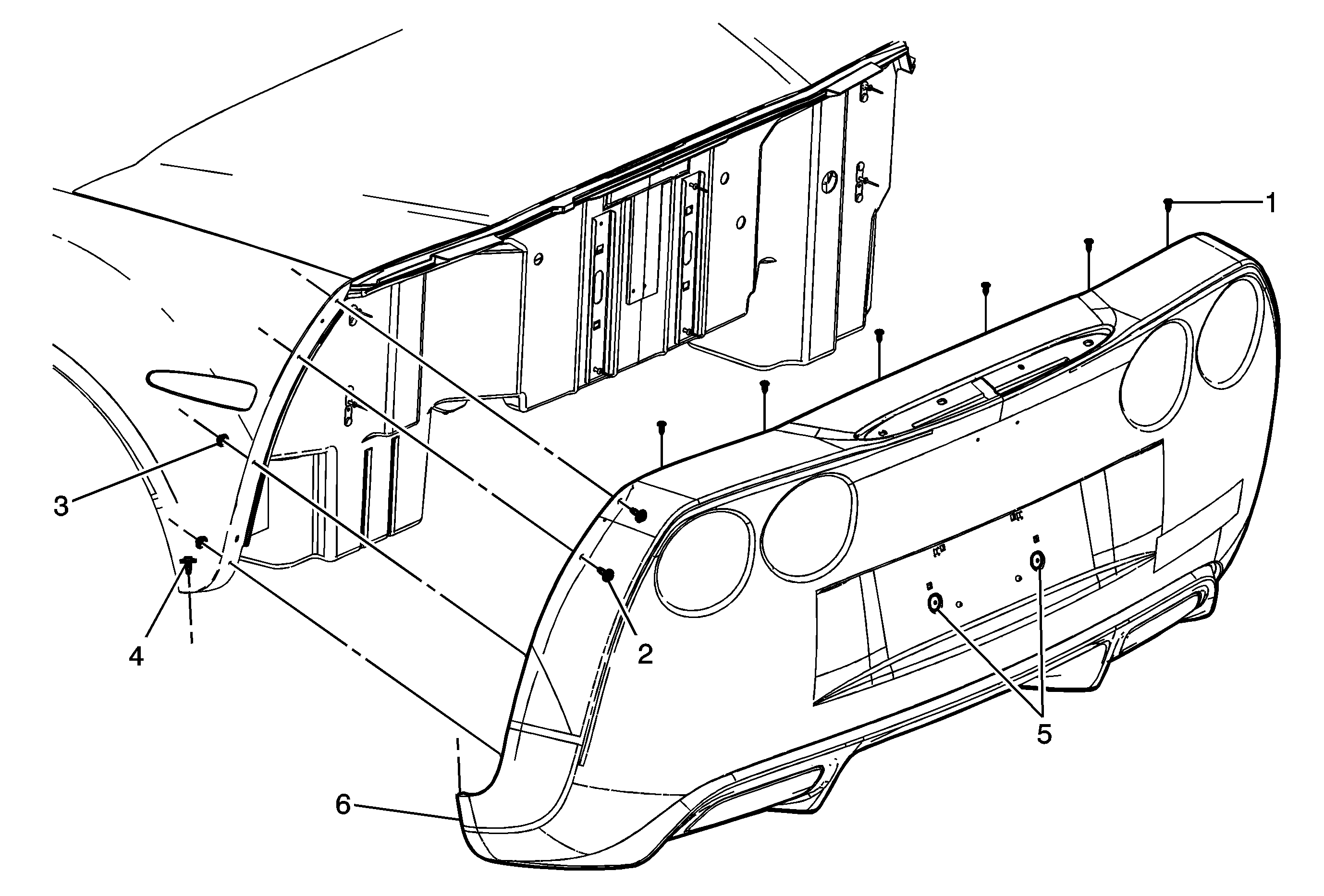 1
3
2
4
5
6