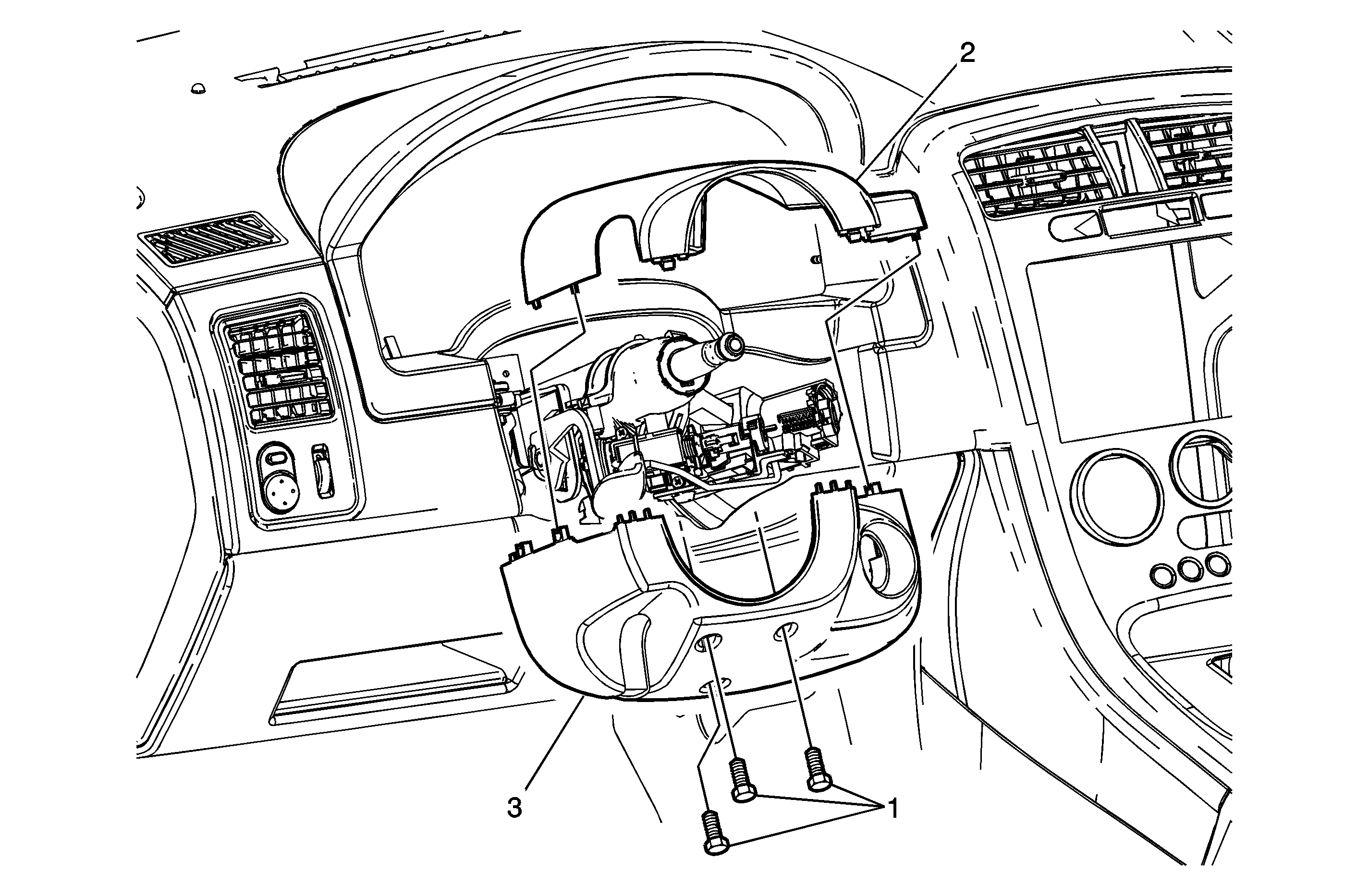 2

3

1