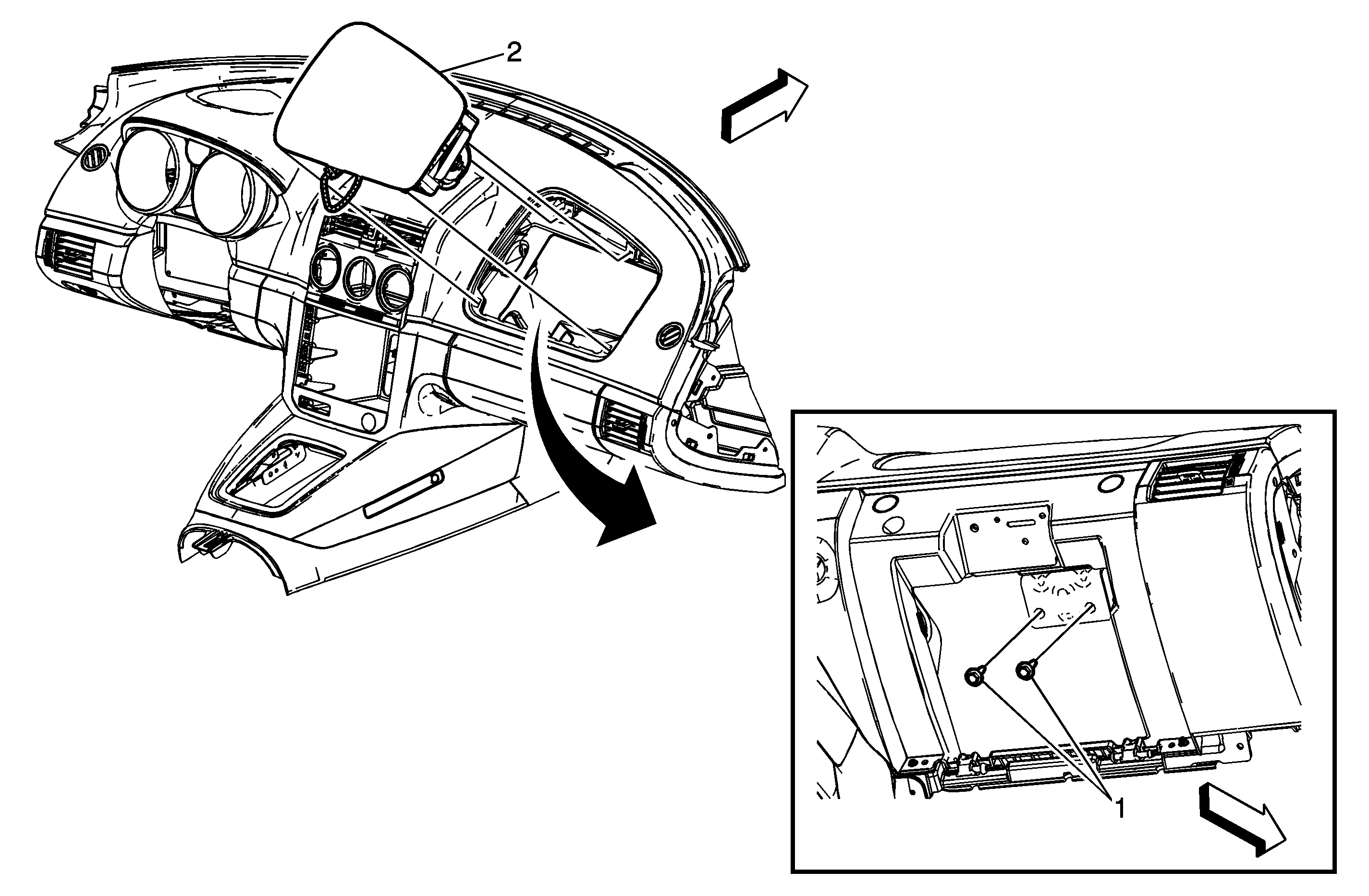 2

1