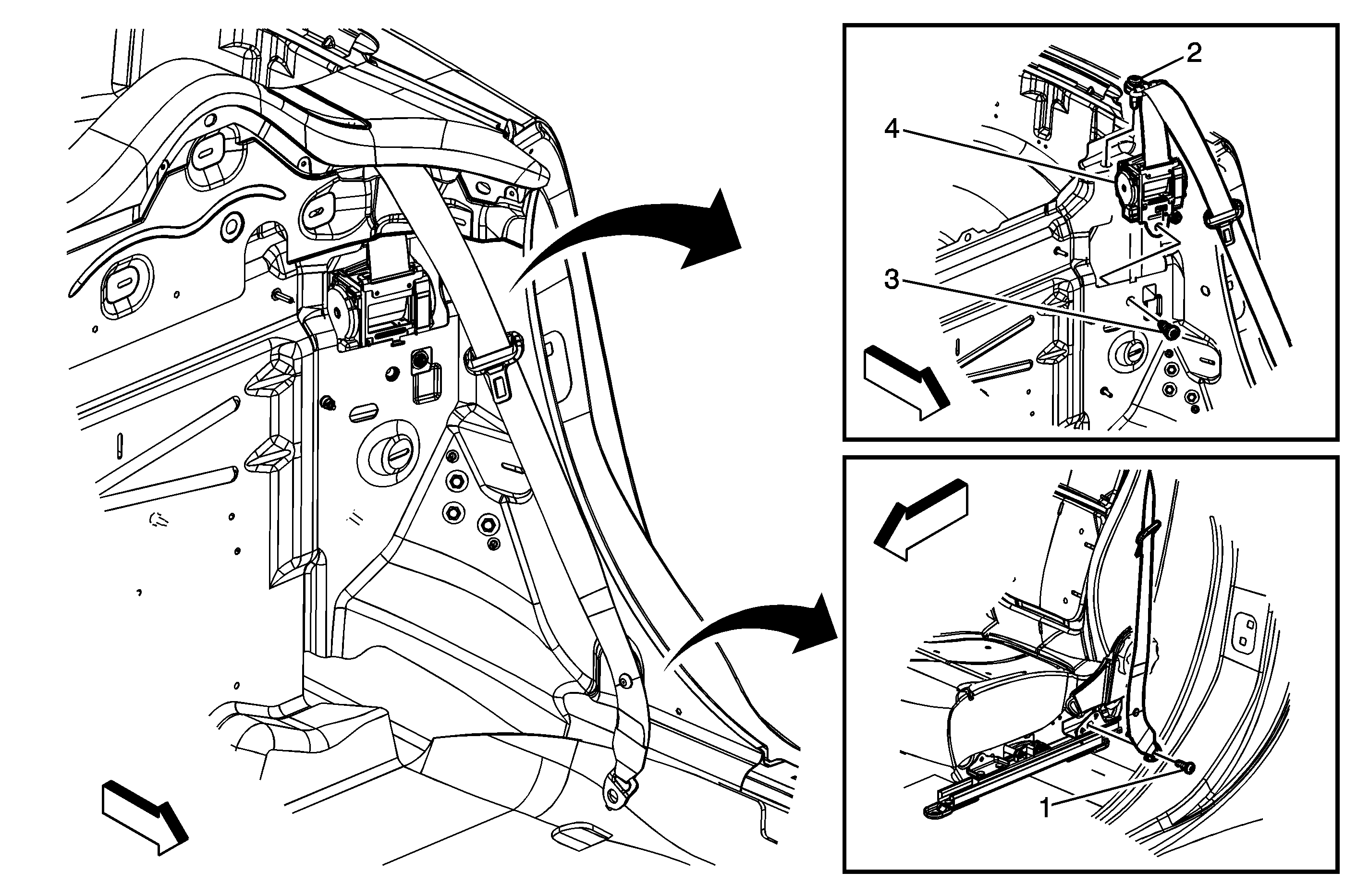 2
4
3
1